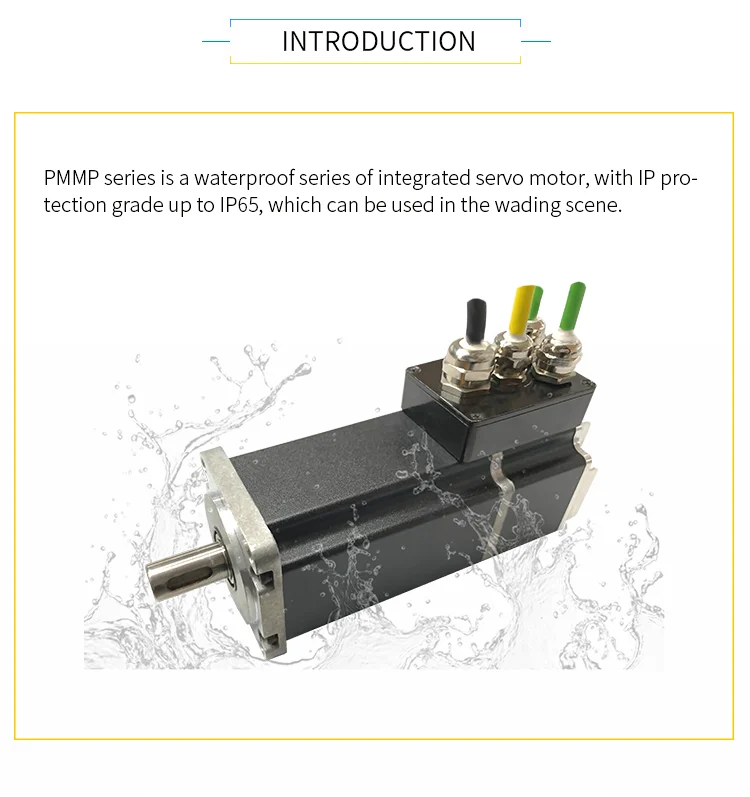 INTRODUCTION

PMMP series is a waterproof series of integrated servo motor, with IP protection grade up to IP65, which can be used in the wading scene.