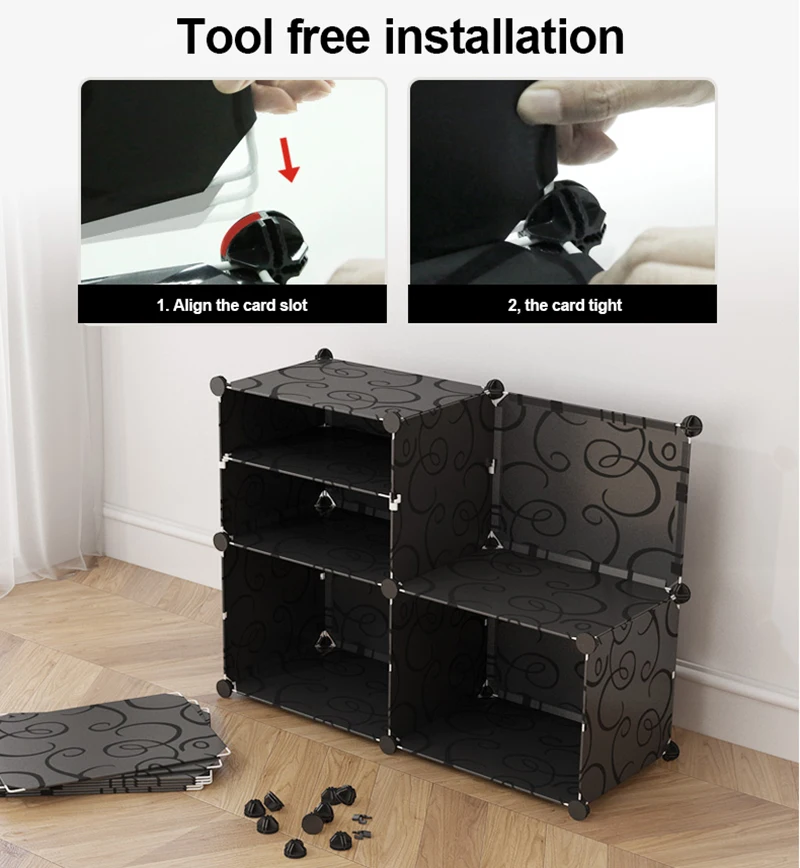 Tool free installation

1. Align the card slot

2, the card tight