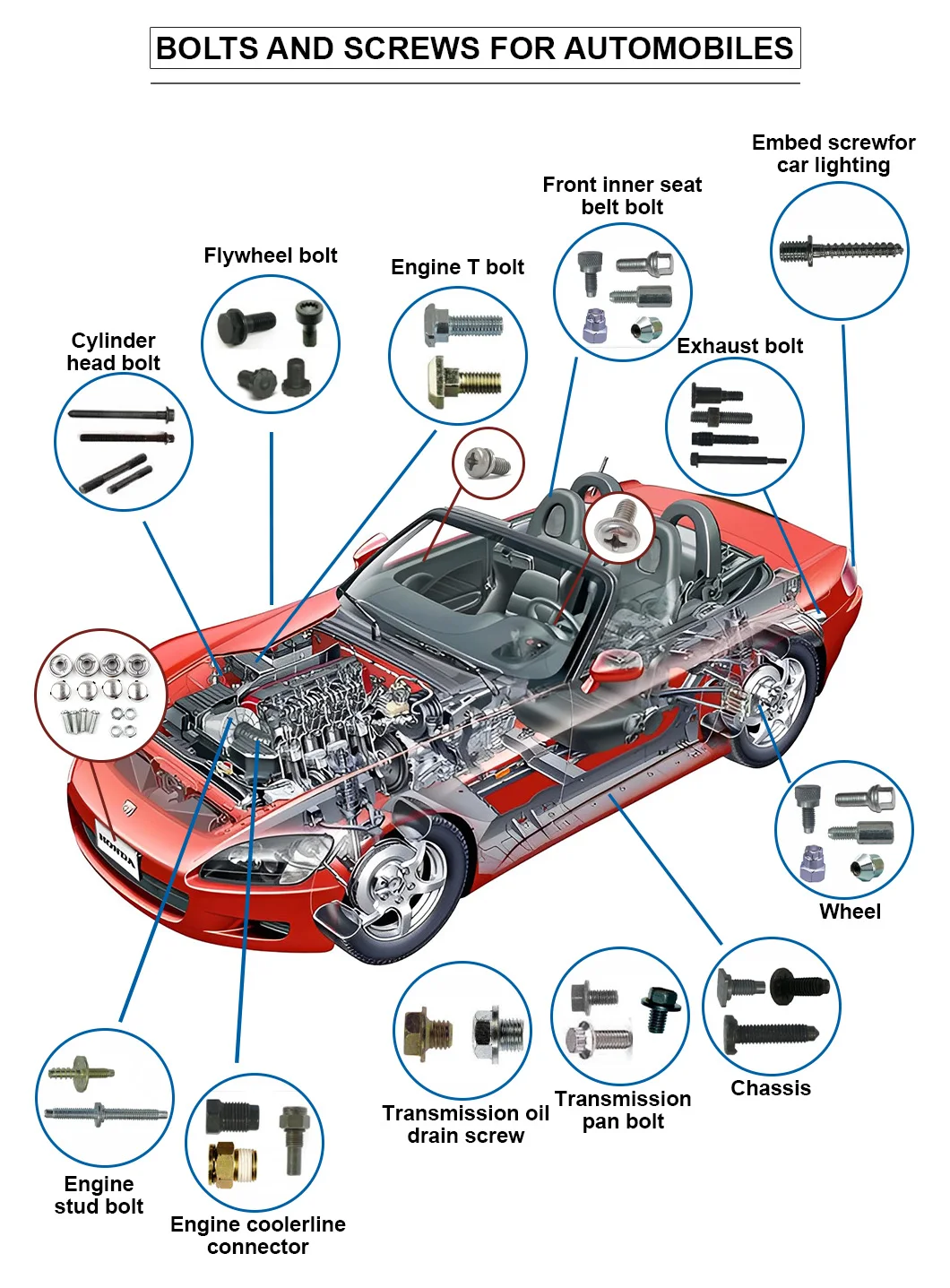 BOLTS AND SCREWS FOR AUTOMOBILES

Embed screwfor car lighting

Front inner seat belt bolt

Flywheel bolt

Engine T bolt

Cylinder head bolt

Exhaust bolt

HONDA

Wheel

Chassis

Transmission pan bolt

Transmission oil drain screw

Engine stud bolt

Engine coolerline connector