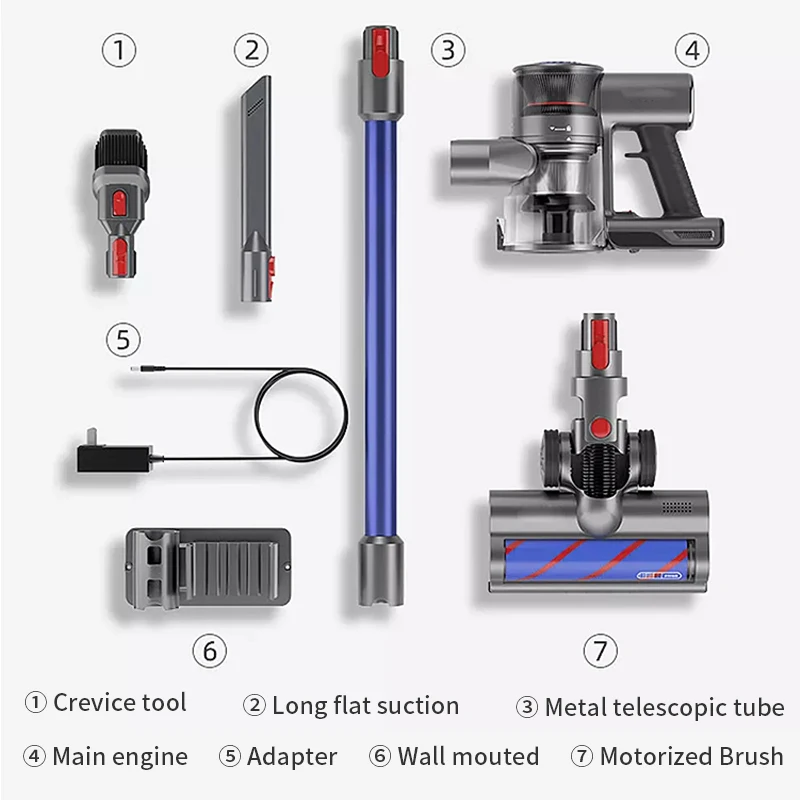 ① ② ③ ④

⑤

⑥ ⑦

① Crevice tool ② Long flat suction ③ Metal telescopic tube

④ Main engine ⑤ Adapter ⑥ Wall mouted ⑦ Motorized Brush