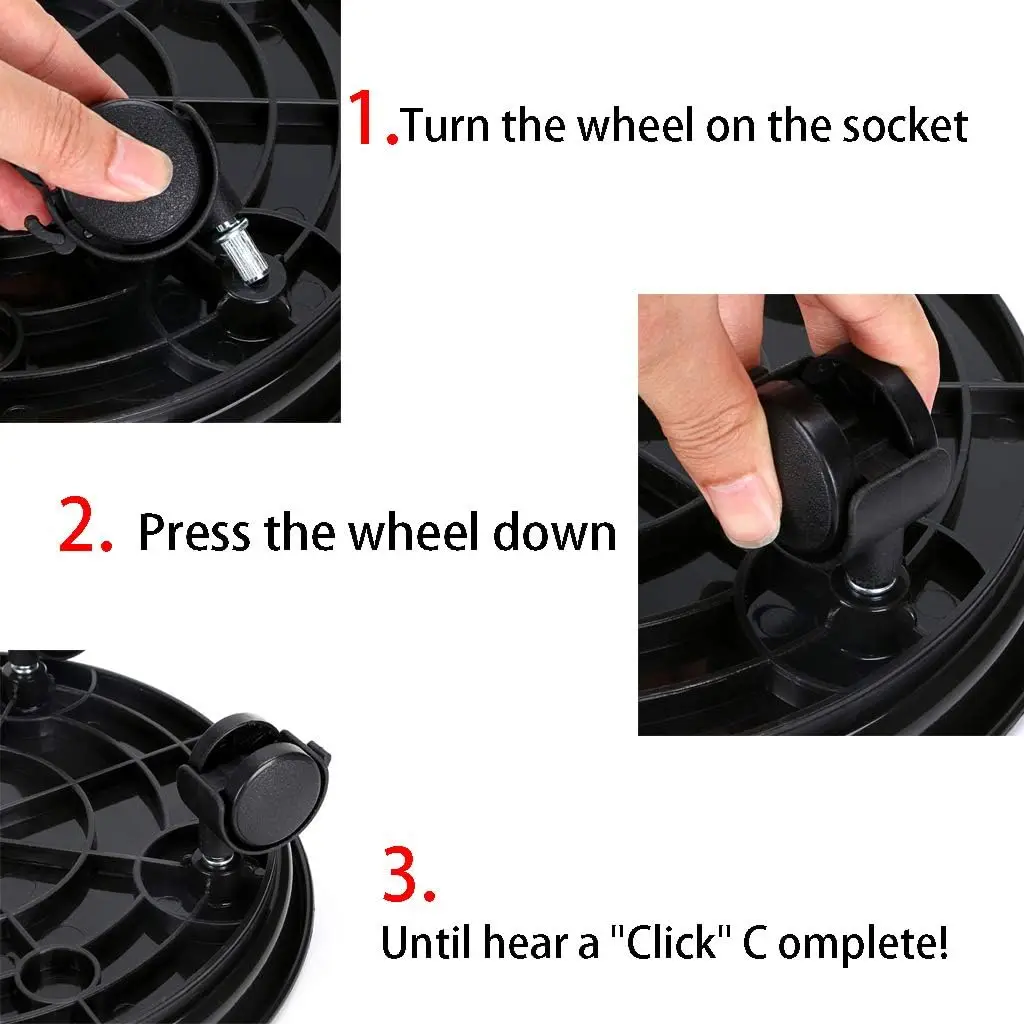 1.Turn the wheel on the socket

2. Press the wheel down

3.

Until hear a "Click" C omplete!