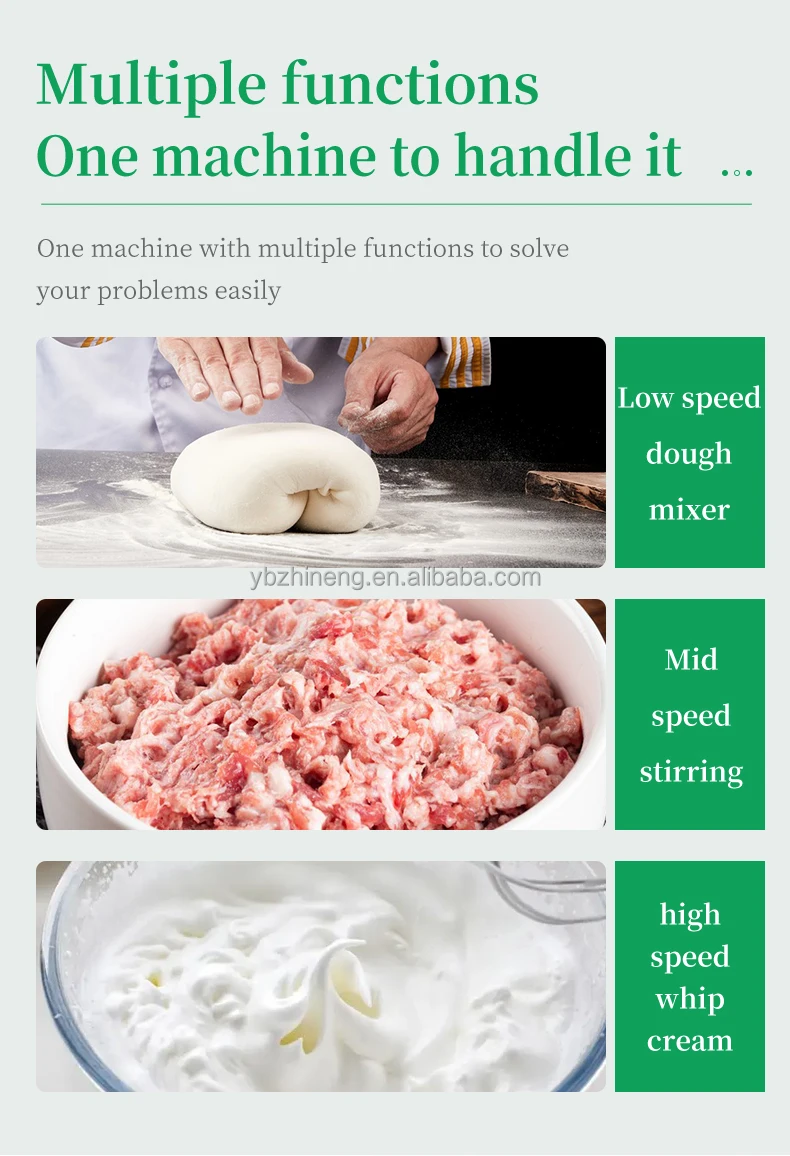 Multiple functions
One machine to handle it ...

One machine with multiple functions to solve your problems easily

Low speed dough mixer

ybzhineng.en.alibaba.com

Mid speed stirring

high speed whip cream