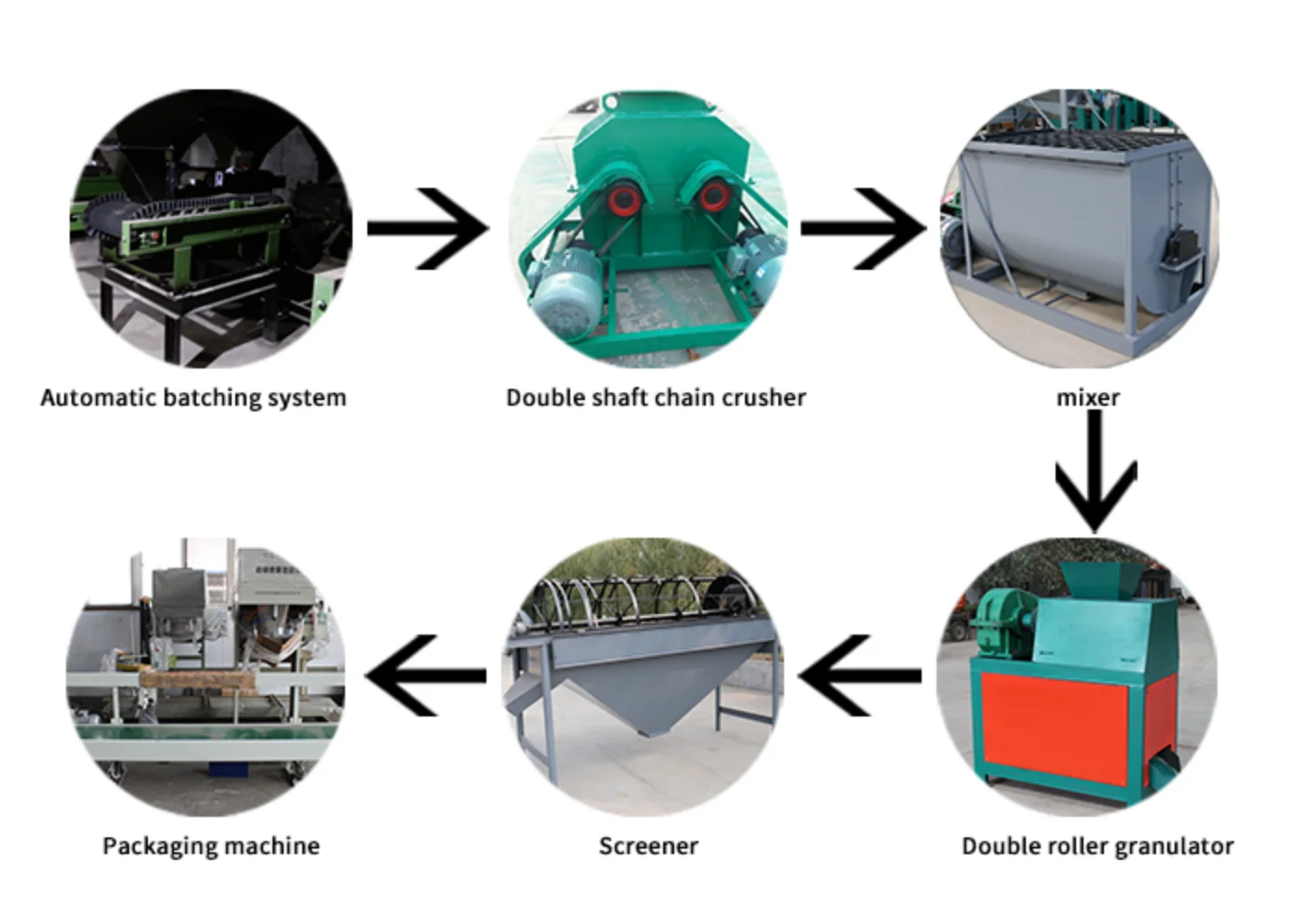 Automatic batching system

Double shaft chain crusher

mixer

Double roller granulator

Screener

Packaging machine