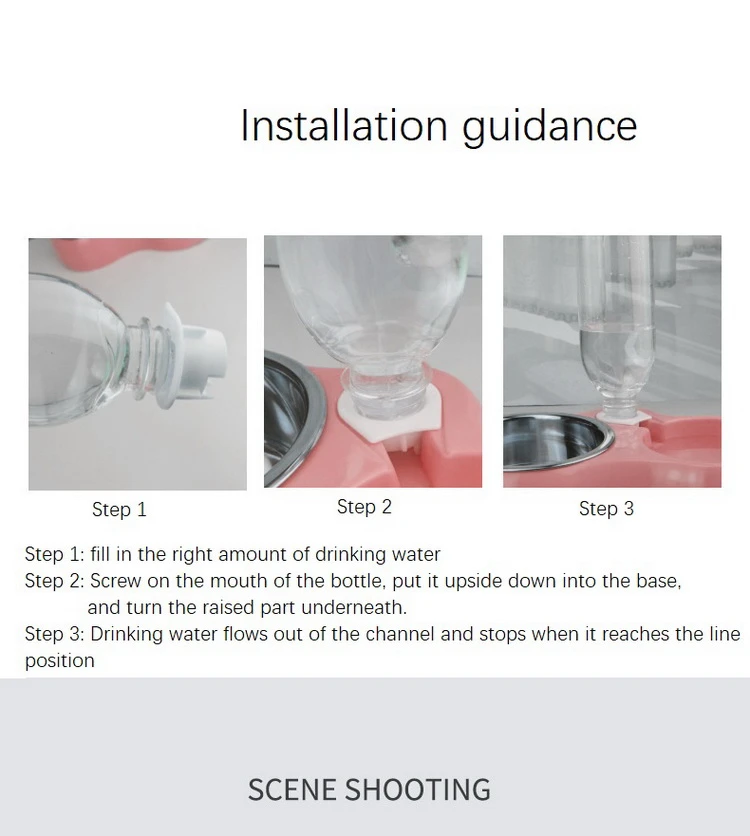 Installation guidance

Step 1

Step 2

Step 3

Step 1: fill in the right amount of drinking water
Step 2: Screw on the mouth of the bottle, put it upside down into the base, and turn the raised part underneath.
Step 3: Drinking water flows out of the channel and stops when it reaches the line position

SCENE SHOOTING