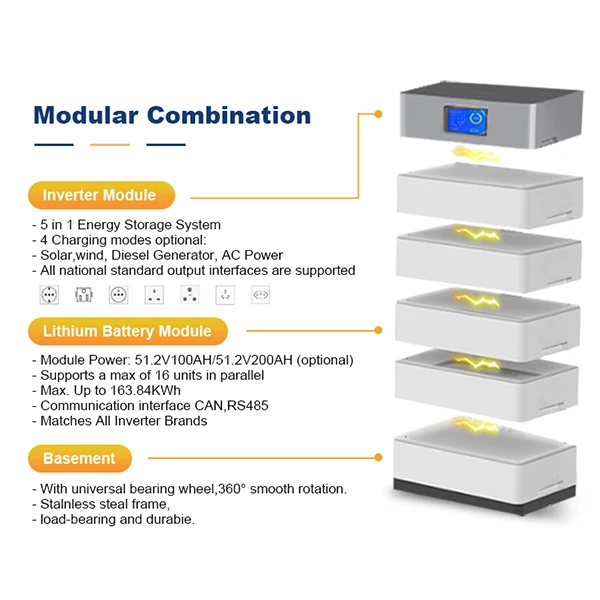 Modular Combination

Inverter Module

- 5 in 1 Energy Storage System
- 4 Charging modes optional:
- Solar,wind, Diesel Generator, AC Power
- All national standard output interfaces are supported

Lithium Battery Module

- Module Power: 51.2V100AH/51.2V200AH (optional)
- Supports a max of 16 units in parallel
- Max. Up to 163.84KWh
- Communication interface CAN,RS485
- Matches All Inverter Brands

Basement

- With universal bearing wheel,360° smooth rotation.
- Stalnless steal frame,
- load-bearing and durabie.