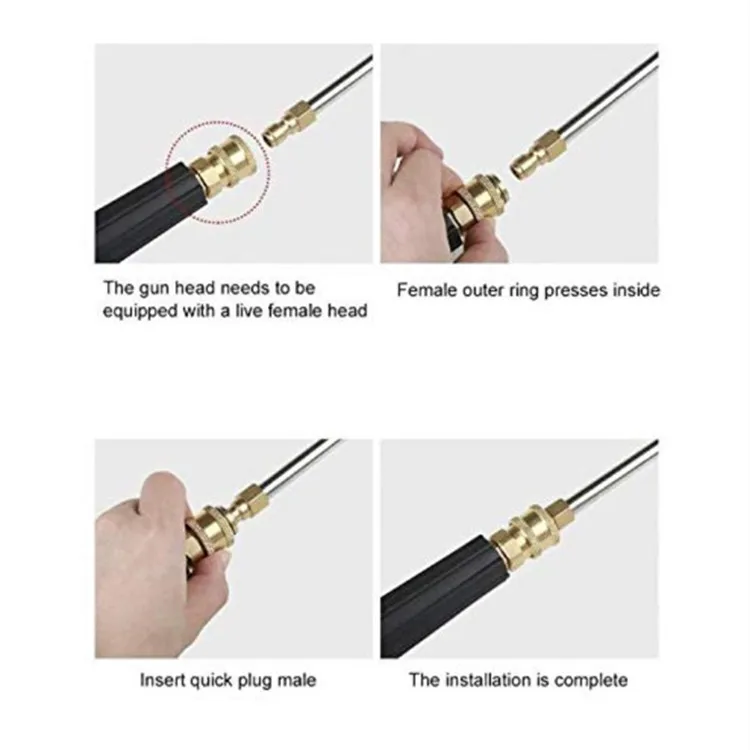 The gun head needs to be equipped with a live female head

Female outer ring presses inside

Insert quick plug male

The installation is complete