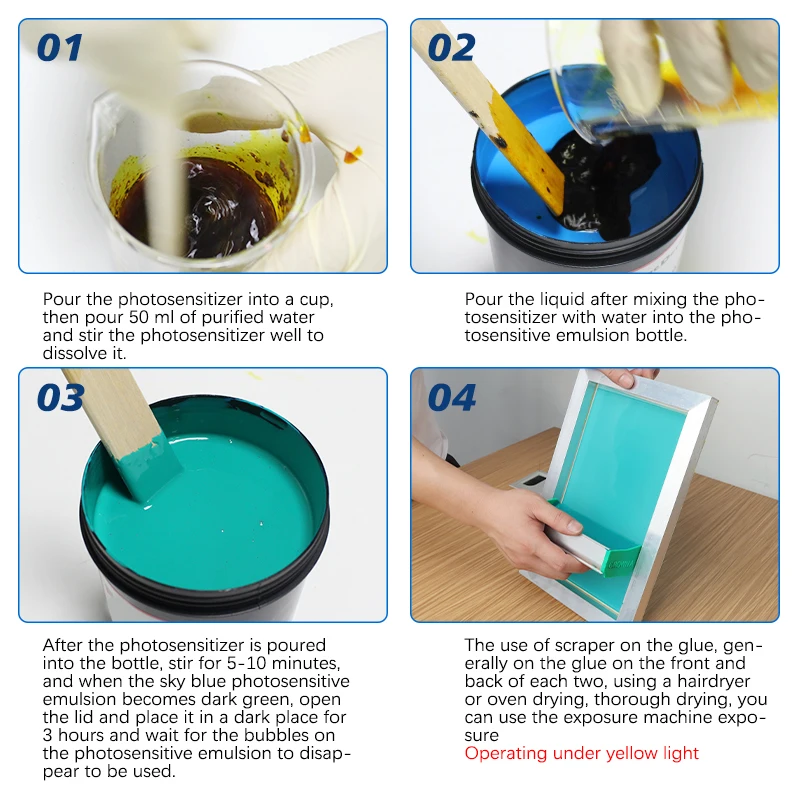 01

Pour the photosensitizer into a cup, then pour 50 ml of purified water and stir the photosensitizer well to dissolve it.

02

Pour the liquid after mixing the photosensitizer with water into the photosensitive emulsion bottle.

03

After the photosensitizer is poured into the bottle, stir for 5-10 minutes, and when the sky blue photosensitive emulsion becomes dark green, open the lid and place it in a dark place for 3 hours and wait for the bubbles on the photosensitive emulsion to disappear to be used.

04

The use of scraper on the glue, generally on the glue on the front and back of each two, using a hairdryer or oven drying, thorough drying, you can use the exposure machine exposure
Operating under yellow light