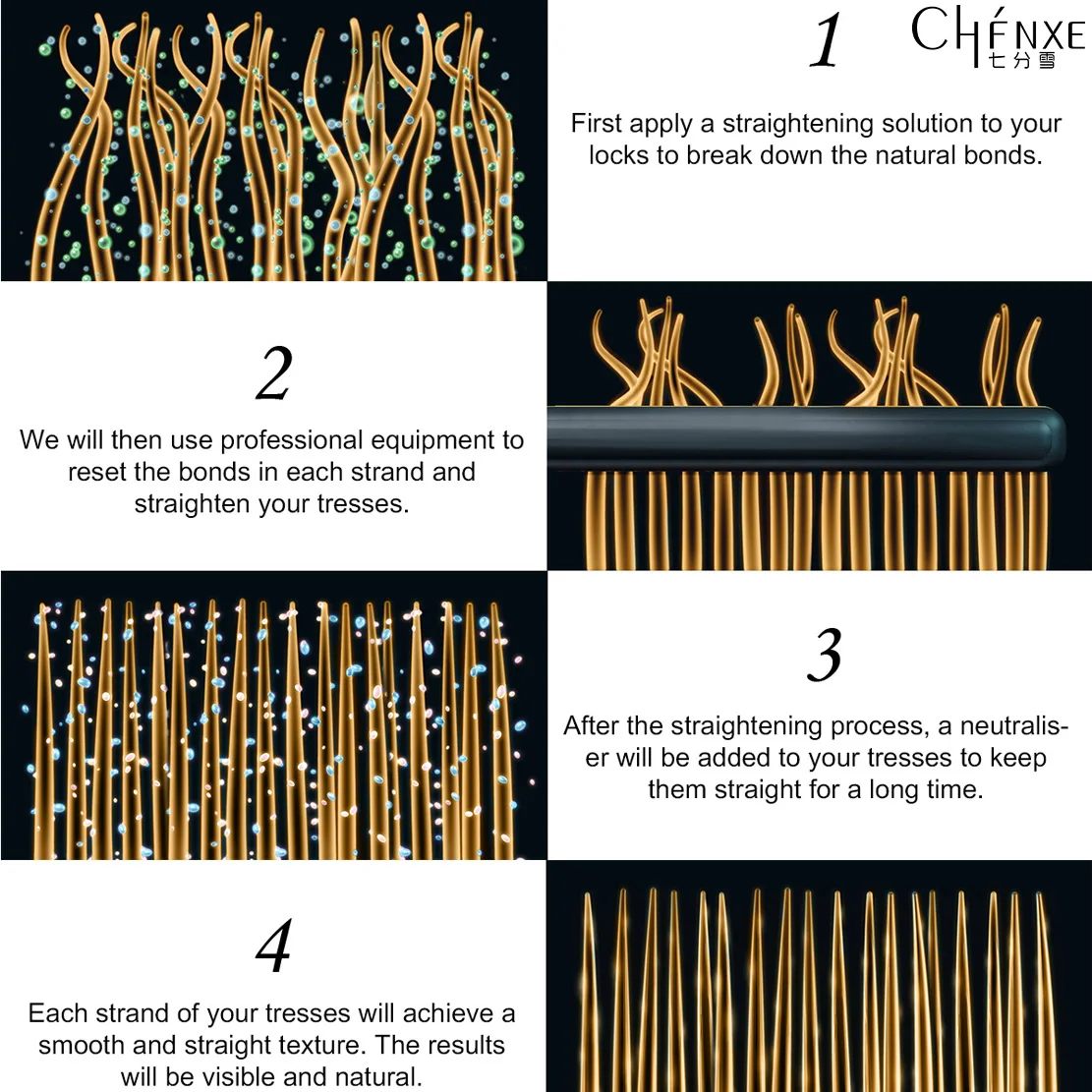 1

CHÉNXE
七分雪

First apply a straightening solution to your locks to break down the natural bonds.

2

We will then use professional equipment to reset the bonds in each strand and straighten your tresses.

3

After the straightening process, a neutraliser will be added to your tresses to keep them straight for a long time.

4

Each strand of your tresses will achieve a smooth and straight texture. The results will be visible and natural.