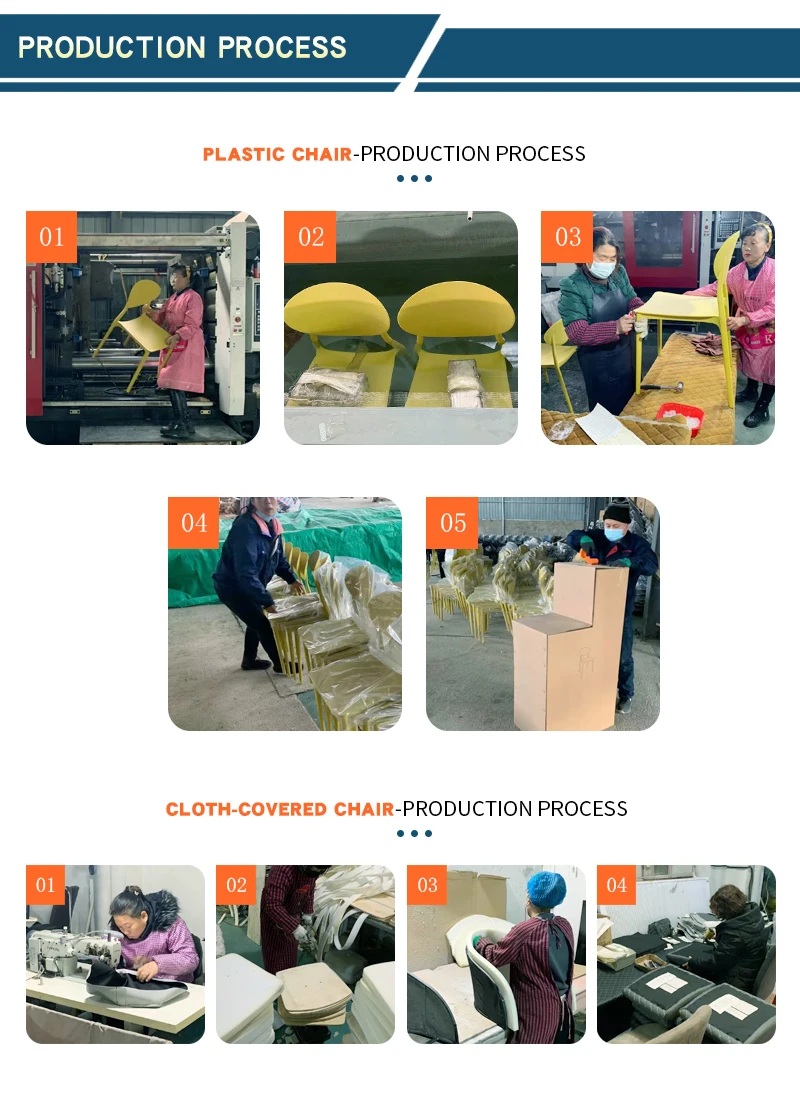 PRODUCTION PROCESS

PLASTIC CHAIR-PRODUCTION PROCESS

01

02

03

04

05

CLOTH-COVERED CHAIR-PRODUCTION PROCESS

01

02

03

04