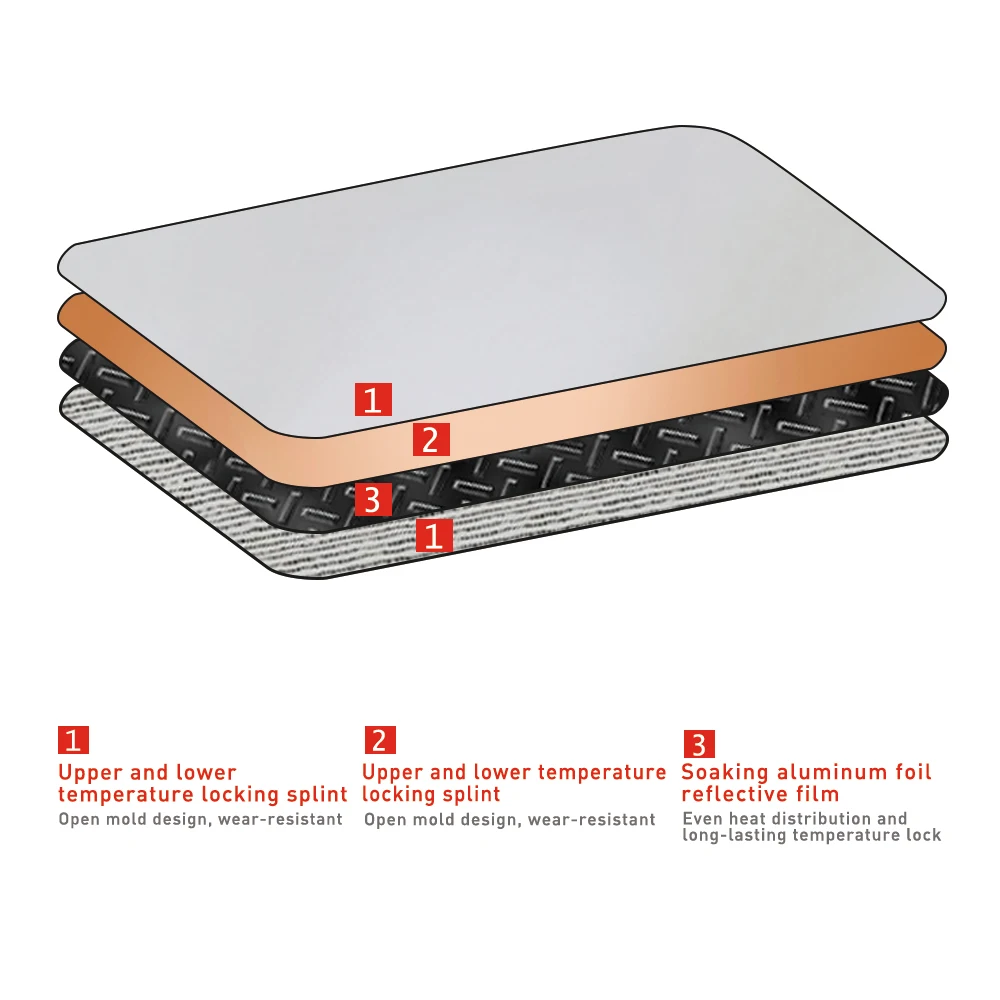 1
2
3
1

1
Upper and lower temperature locking splint
Open mold design, wear-resistant

2
Upper and lower temperature locking splint
Open mold design, wear-resistant

3
Soaking aluminum foil reflective film
Even heat distribution and long-lasting temperature lock