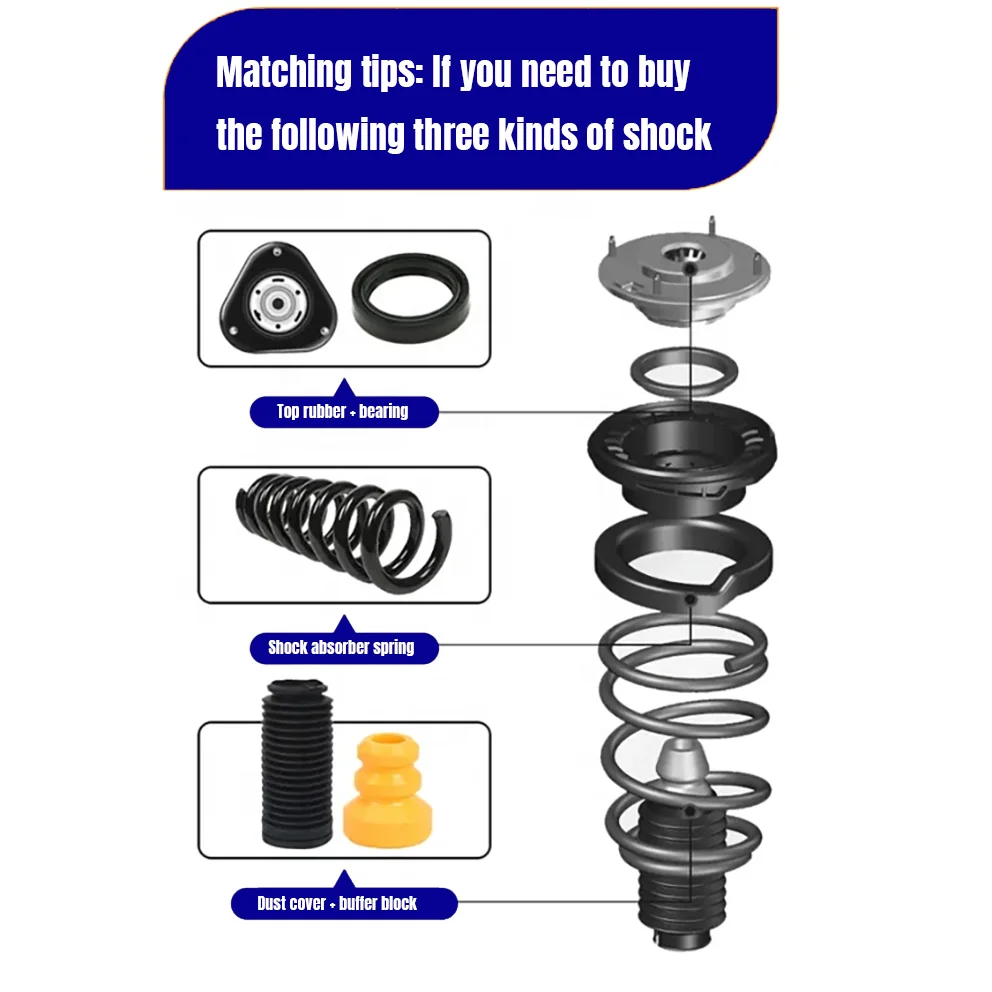 Matching tips: If you need to buy the following three kinds of shock

Top rubber + bearing

Shock absorber spring

Dust cover + buffer block