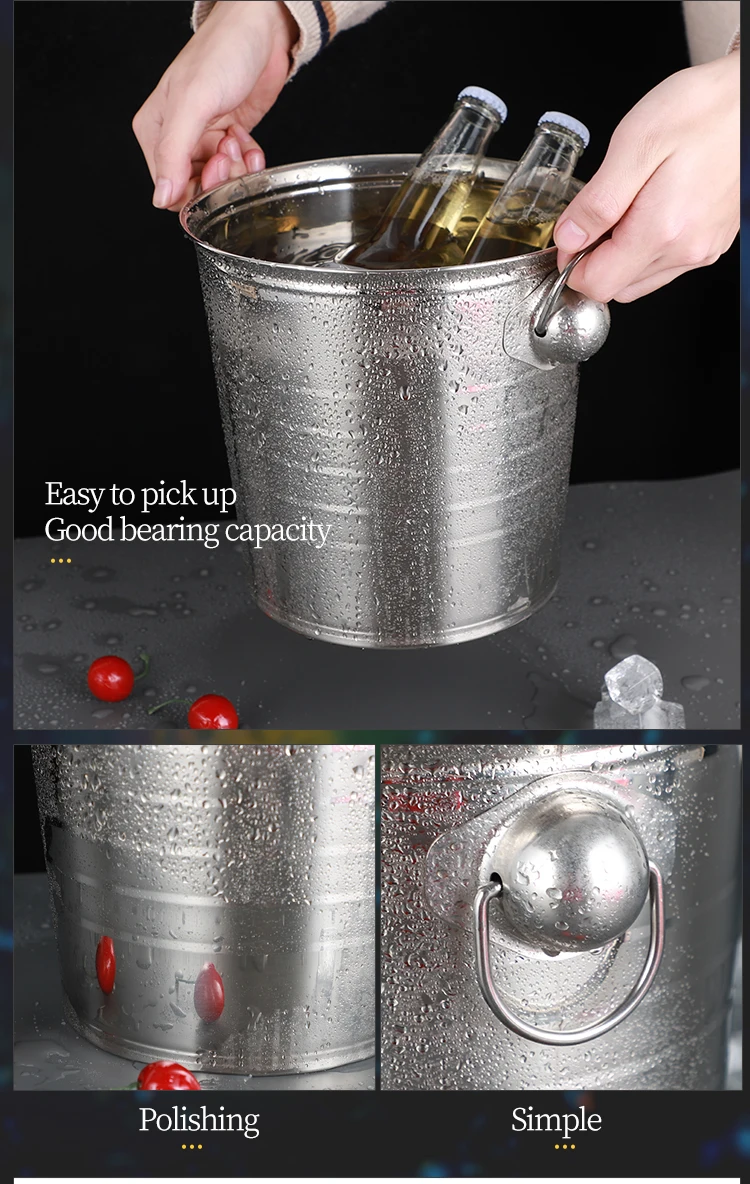 Easy to pick up
Good bearing capacity

Polishing

Simple