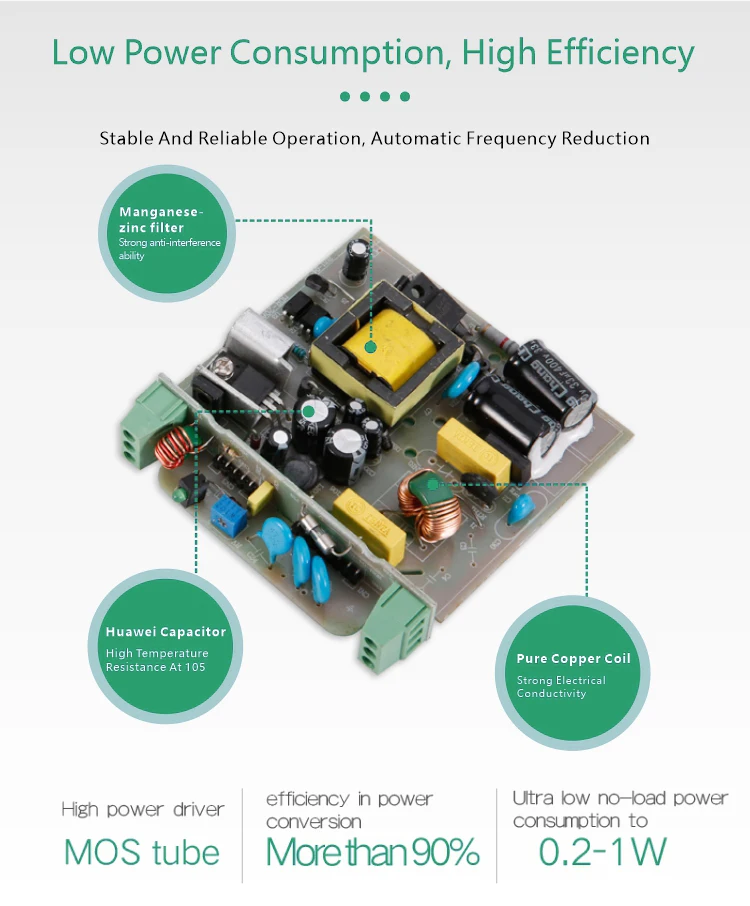 Low Power Consumption, High Efficiency

Stable And Reliable Operation, Automatic Frequency Reduction

Manganese-zinc filter
Strong anti-interference ability

Huawei Capacitor
High Temperature Resistance At 105

Pure Copper Coil
Strong Electrical Conductivity

High power driver
MOS tube

efficiency in power conversion
More than 90%

Ultra low no-load power consumption to
0.2-1W