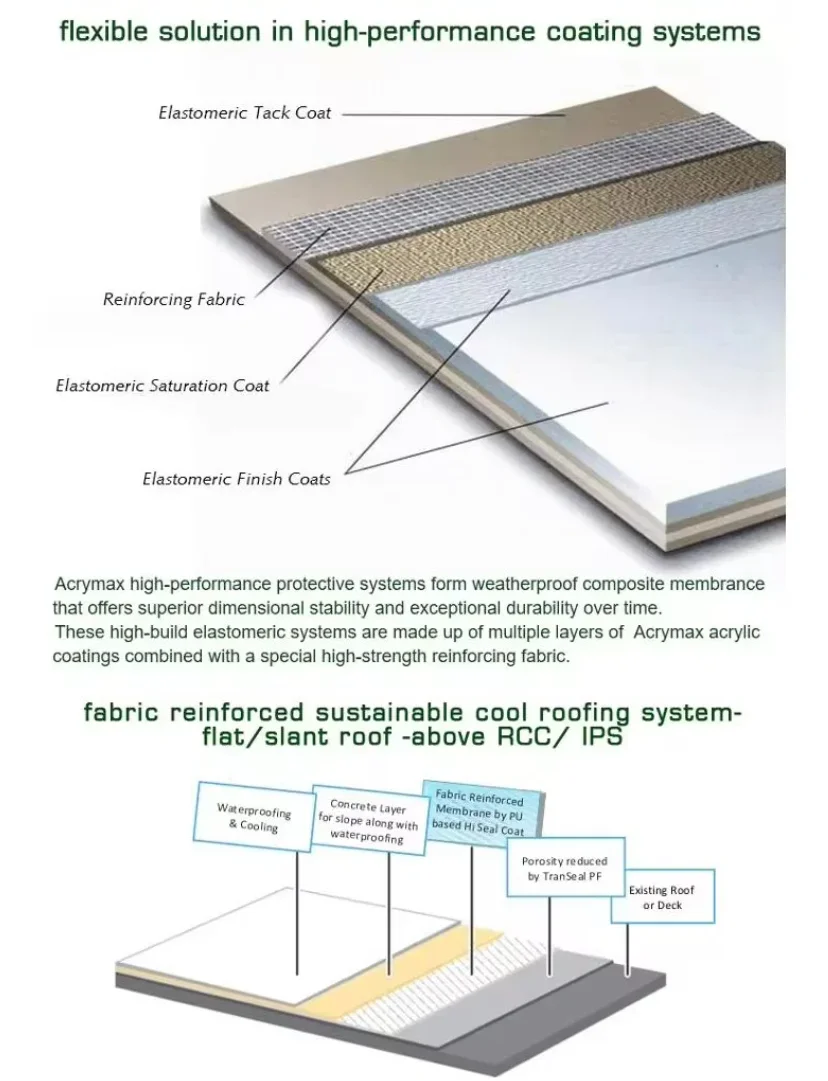 flexible solution in high-performance coating systems

Elastomeric Tack Coat

Reinforcing Fabric

Elastomeric Saturation Coat

Elastomeric Finish Coats

Acrymax high-performance protective systems form weatherproof composite membrance that offers superior dimensional stability and exceptional durability over time.
These high-build elastomeric systems are made up of multiple layers of Acrymax acrylic coatings combined with a special high-strength reinforcing fabric.

fabric reinforced sustainable cool roofing system-flat/slant roof -above RCC/ IPS

Waterproofing & Cooling

Concrete Layer for slope along with waterproofing

Fabric Reinforced Membrane by PU based Hi Seal Coat

Porosity reduced by TranSeal PF

Existing Roof or Deck