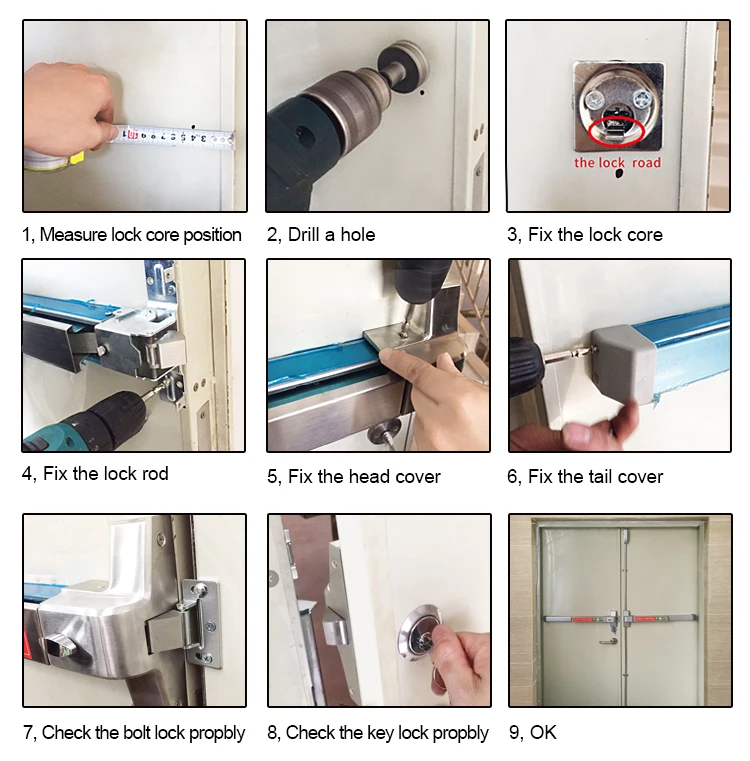 1, Measure lock core position

2, Drill a hole

the lock road

3, Fix the lock core

4, Fix the lock rod

5, Fix the head cover

6, Fix the tail cover

7, Check the bolt lock propbly

8, Check the key lock propbly

9, OK