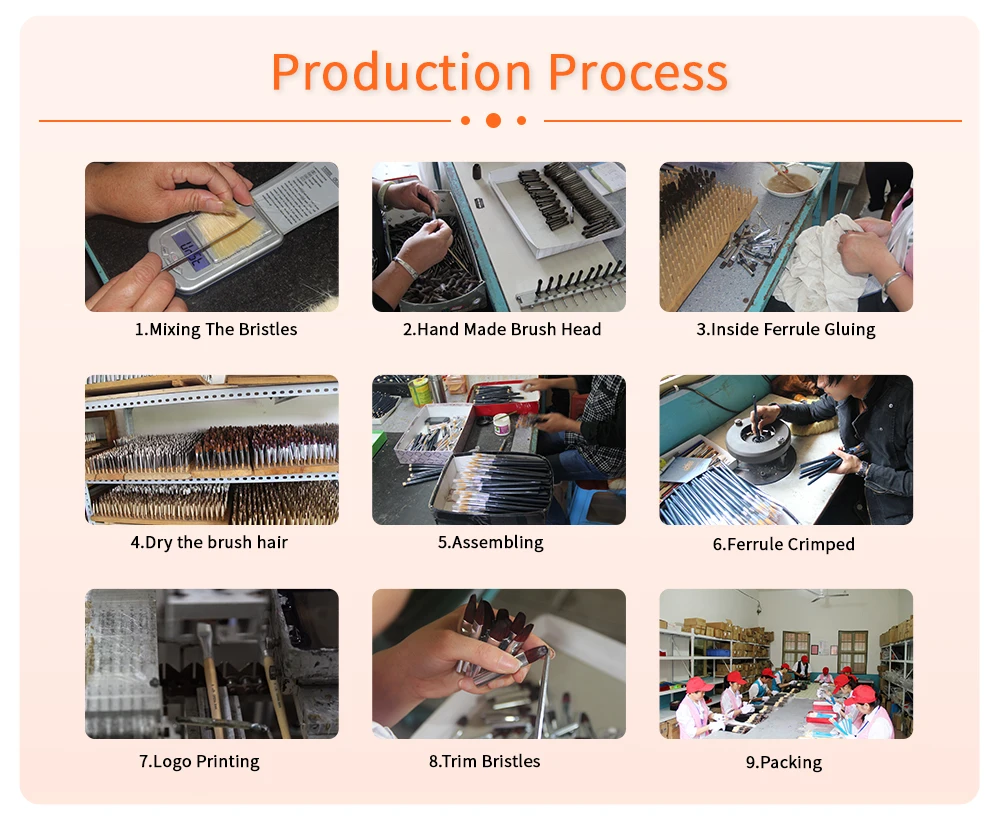 Production Process

1.Mixing The Bristles

2.Hand Made Brush Head

3.Inside Ferrule Gluing

4.Dry the brush hair

5.Assembling

6.Ferrule Crimped

7.Logo Printing

8.Trim Bristles

9.Packing