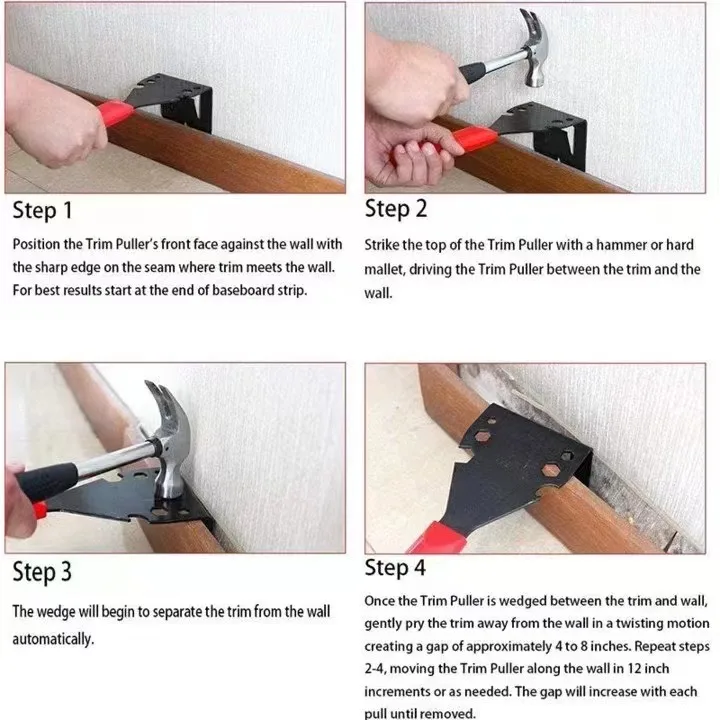 Step 1

Position the Trim Puller's front face against the wall with the sharp edge on the seam where trim meets the wall. For best results start at the end of baseboard strip.

Step 2

Strike the top of the Trim Puller with a hammer or hard mallet, driving the Trim Puller between the trim and the wall.

Step 3

The wedge will begin to separate the trim from the wall automatically.

Step 4

Once the Trim Puller is wedged between the trim and wall, gently pry the trim away from the wall in a twisting motion creating a gap of approximately 4 to 8 inches. Repeat steps 2-4, moving the Trim Puller along the wall in 12 inch increments or as needed. The gap will increase with each pull until removed.