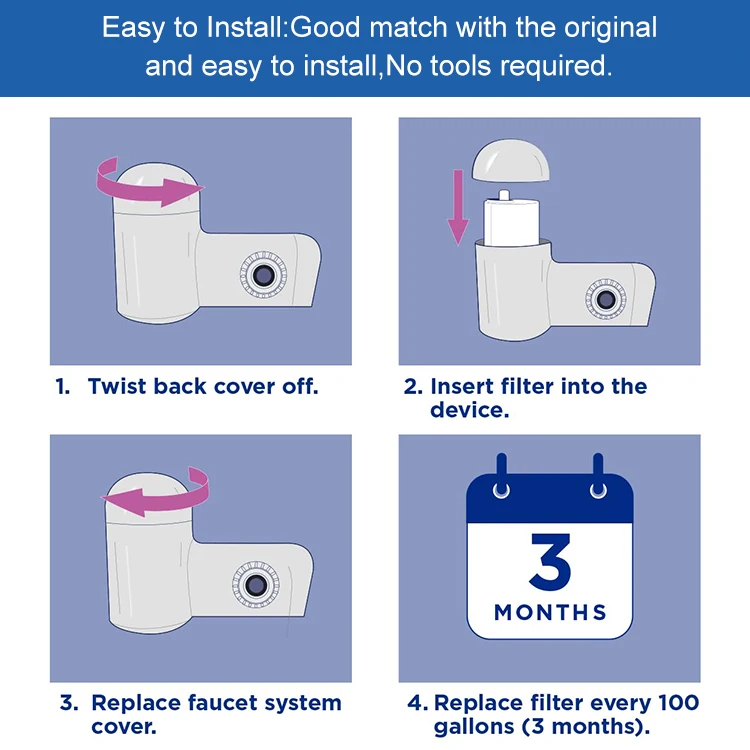 Easy to Install:Good match with the original and easy to install,No tools required.

1. Twist back cover off.

2. Insert filter into the device.

3. Replace faucet system cover.

3
MONTHS

4. Replace filter every 100 gallons (3 months).