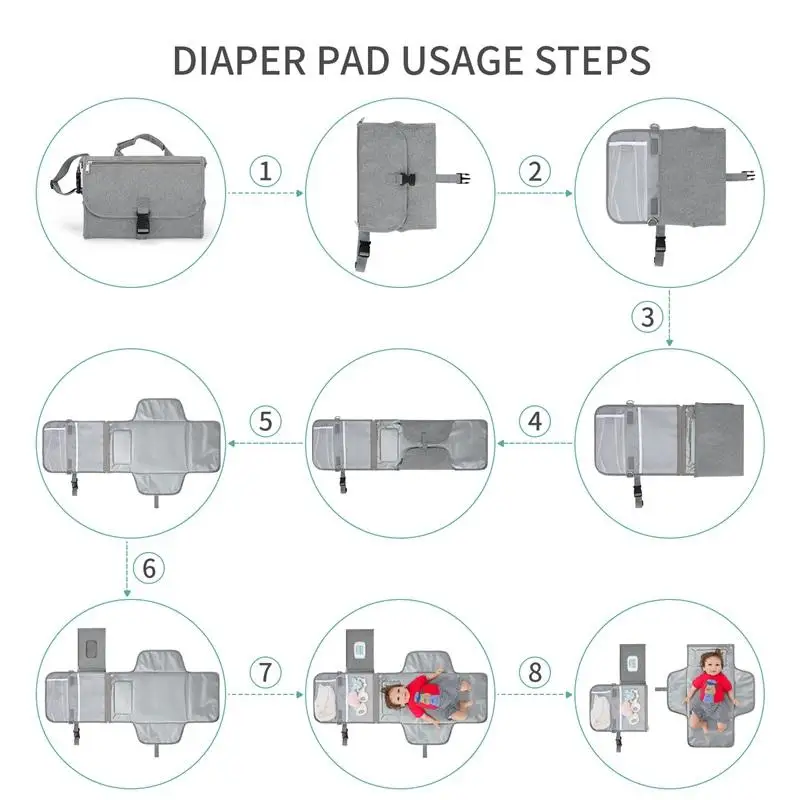 DIAPER PAD USAGE STEPS

1

2

3

4

5

6

7

8