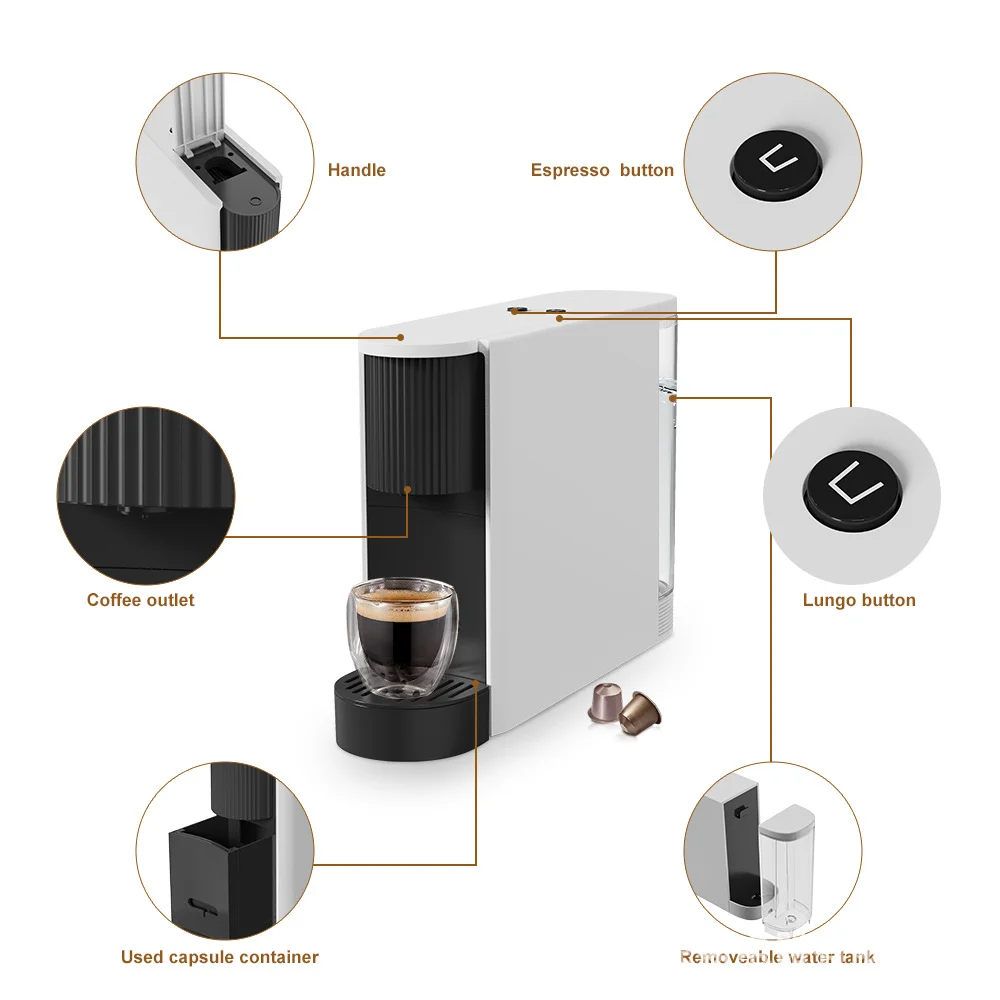 Handle

Espresso button

Coffee outlet

Lungo button

Used capsule container

Removeable water tank