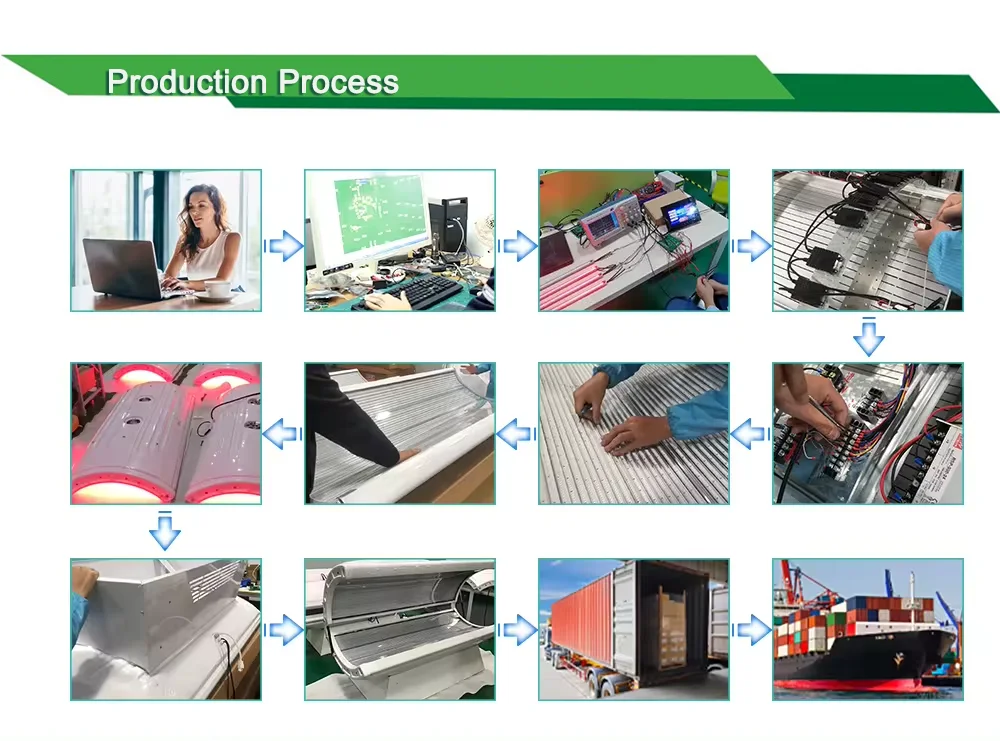 Production Process