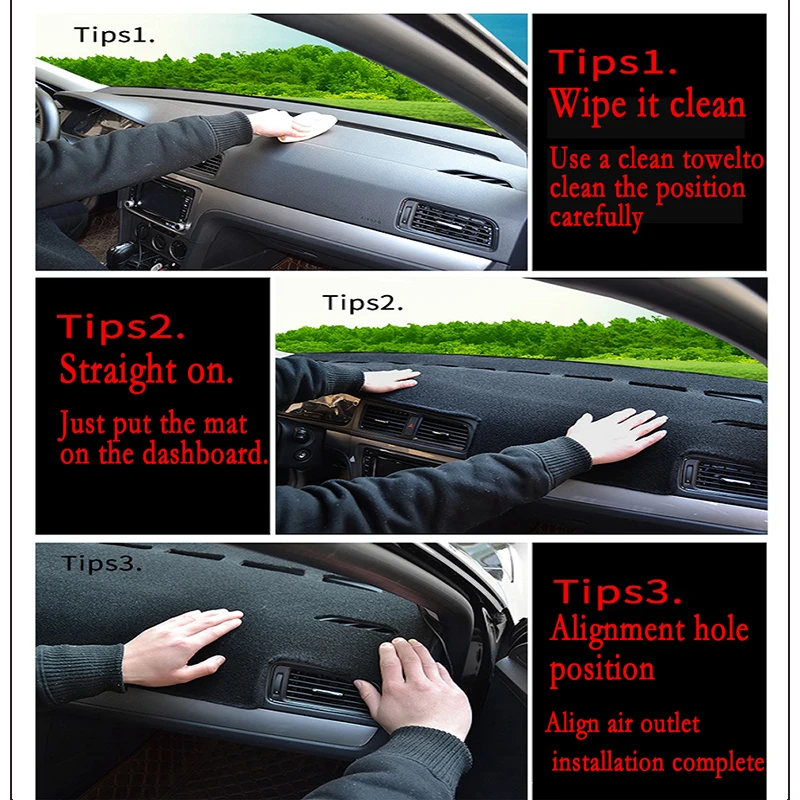 Tips1.

Tips1.
Wipe it clean
Use a clean towelto clean the position carefully

Tips2.
Straight on.
Just put the mat on the dashboard.

Tips2.

Tips3.

Tips3.
Alignment hole position
Align air outlet installation complete