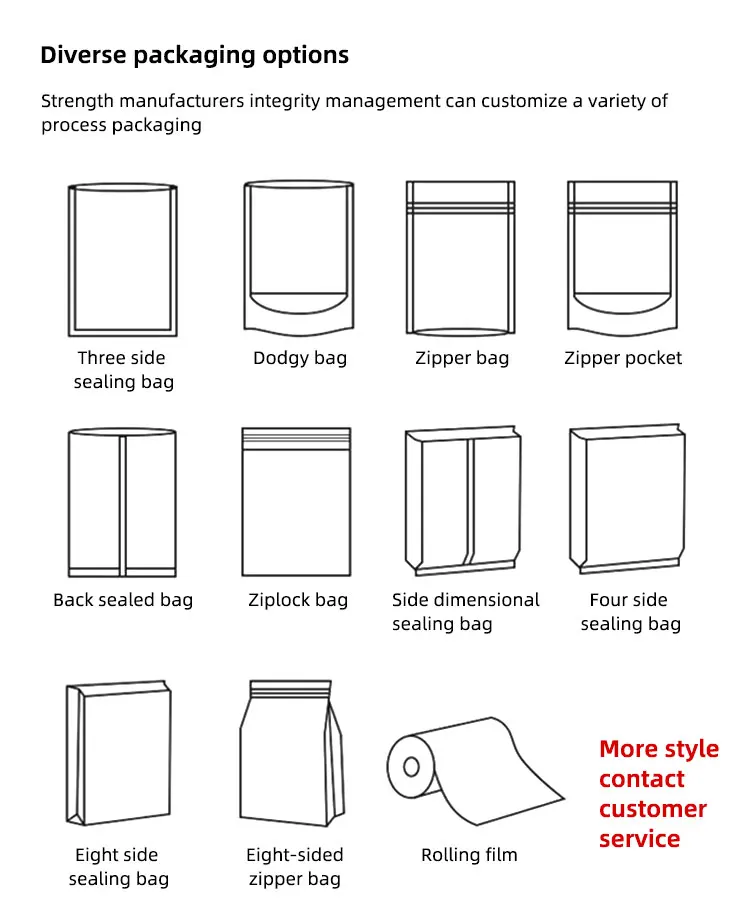 Diverse packaging options

Strength manufacturers integrity management can customize a variety of process packaging

Three side sealing bag

Dodgy bag

Zipper bag

Zipper pocket

Back sealed bag

Ziplock bag

Side dimensional sealing bag

Four side sealing bag

Eight side sealing bag

Eight-sided zipper bag

Rolling film

More style contact customer service