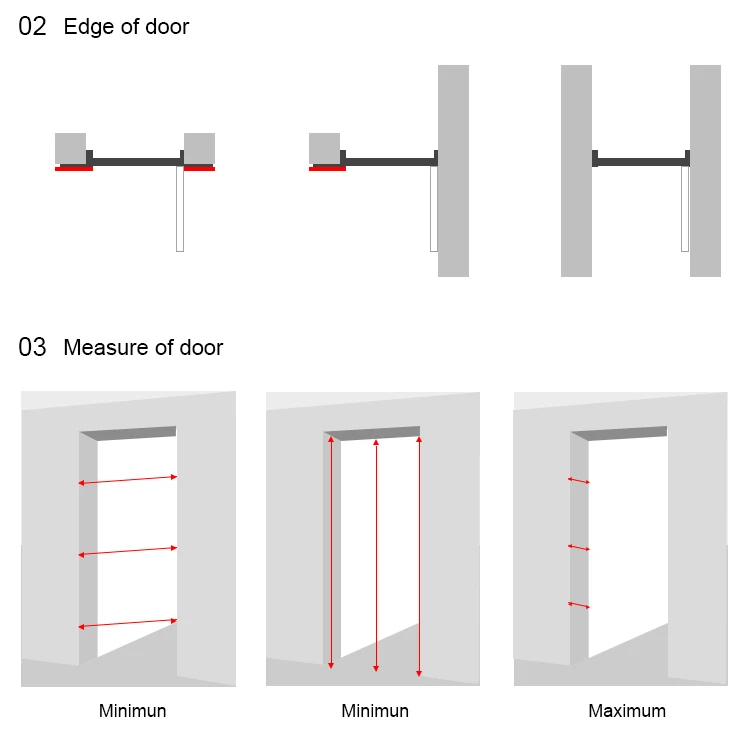 02 Edge of door

03 Measure of door

Minimun

Minimun

Maximum