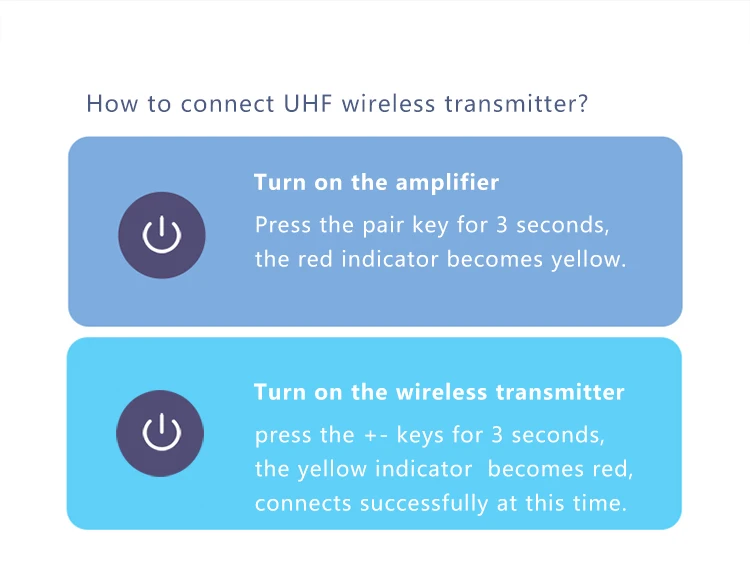 How to connect UHF wireless transmitter?

Turn on the amplifier

Press the pair key for 3 seconds, the red indicator becomes yellow.

Turn on the wireless transmitter

press the +- keys for 3 seconds, the yellow indicator becomes red, connects successfully at this time.