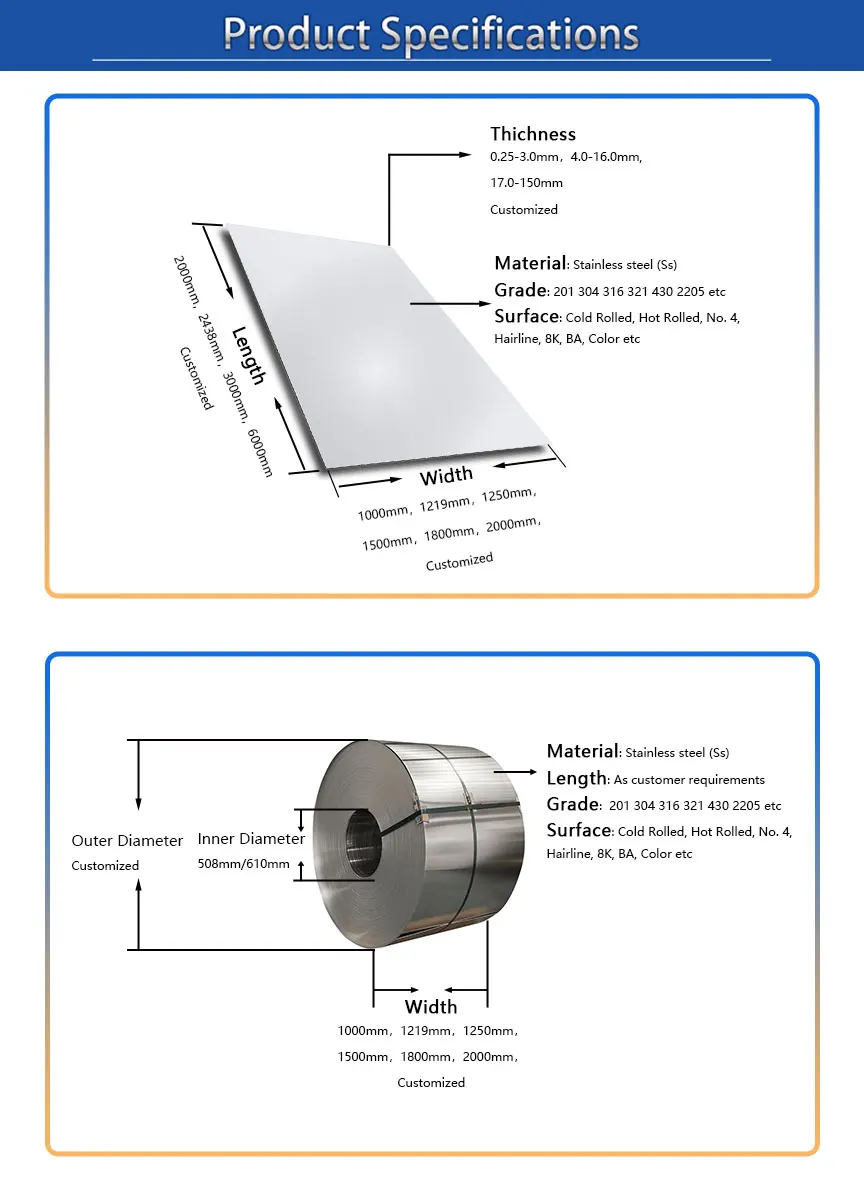 Product Specifications

Thichness
0.25-3.0mm，4.0-16.0mm，
17.0-150mm
Customized

Material: Stainless steel (Ss)
Grade: 201 304 316 321 430 2205 etc
Surface: Cold Rolled, Hot Rolled, No. 4, Hairline, 8K, BA, Color etc

Length
2000mm，2438mm，3000mm，6000mm
Customized

Width
1000mm，1219mm，1250mm，
1500mm，1800mm，2000mm，
Customized

Material: Stainless steel (Ss)
Length: As customer requirements
Grade: 201 304 316 321 430 2205 etc
Surface: Cold Rolled, Hot Rolled, No. 4, Hairline, 8K, BA, Color etc

Outer Diameter
Customized

Inner Diameter
508mm/610mm

Width
1000mm，1219mm，1250mm，
1500mm，1800mm，2000mm，
Customized