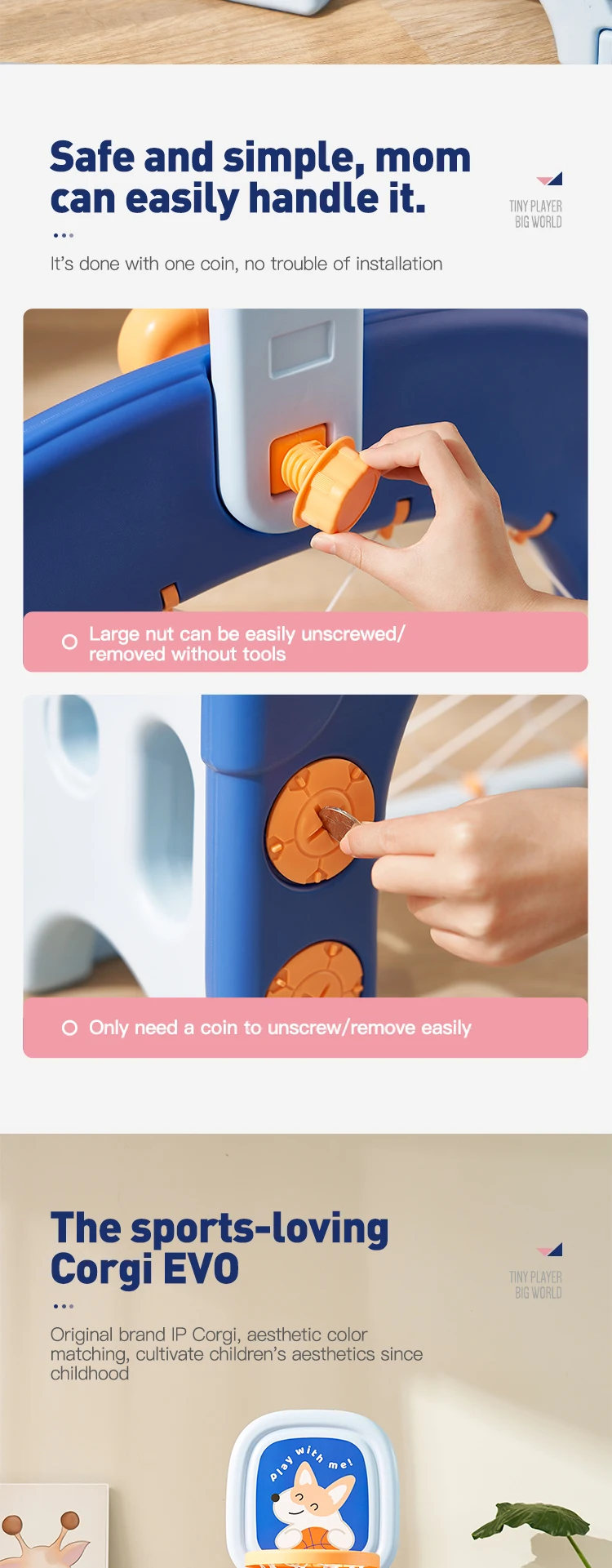 Safe and simple, mom can easily handle it.

TINY PLAYER
BIG WORLD

It's done with one coin, no trouble of installation

Large nut can be easily unscrewed/ removed without tools

Only need a coin to unscrew/remove easily

The sports-loving Corgi EVO

TINY PLAYER
BIG WORLD

Original brand IP Corgi, aesthetic color matching, cultivate children's aesthetics since childhood

play with me!