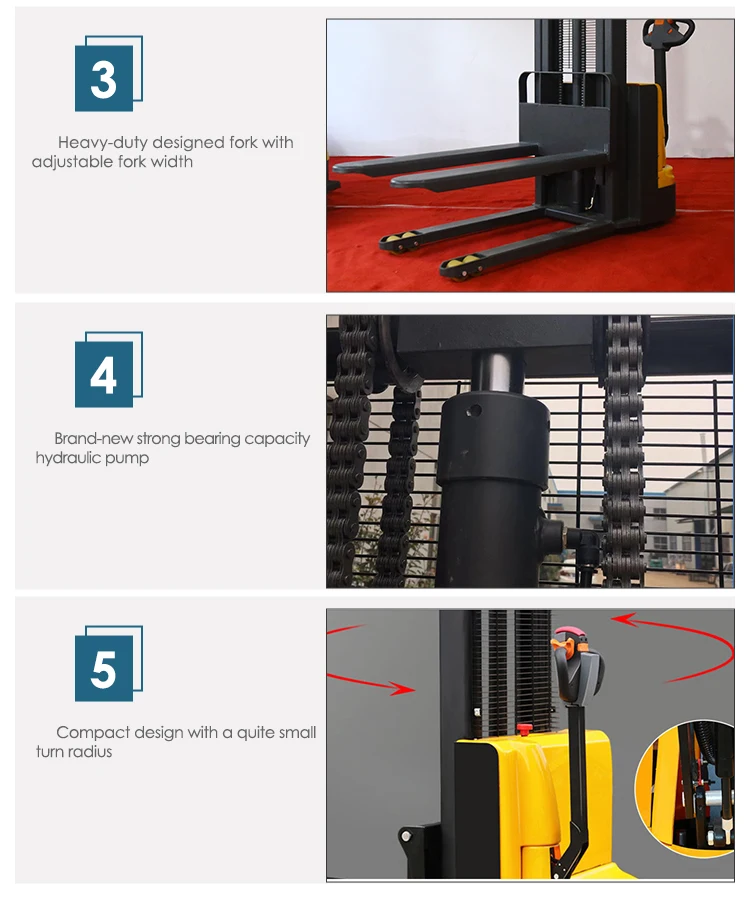 3

Heavy-duty designed fork with adjustable fork width

4

Brand-new strong bearing capacity hydraulic pump

5

Compact design with a quite small turn radius