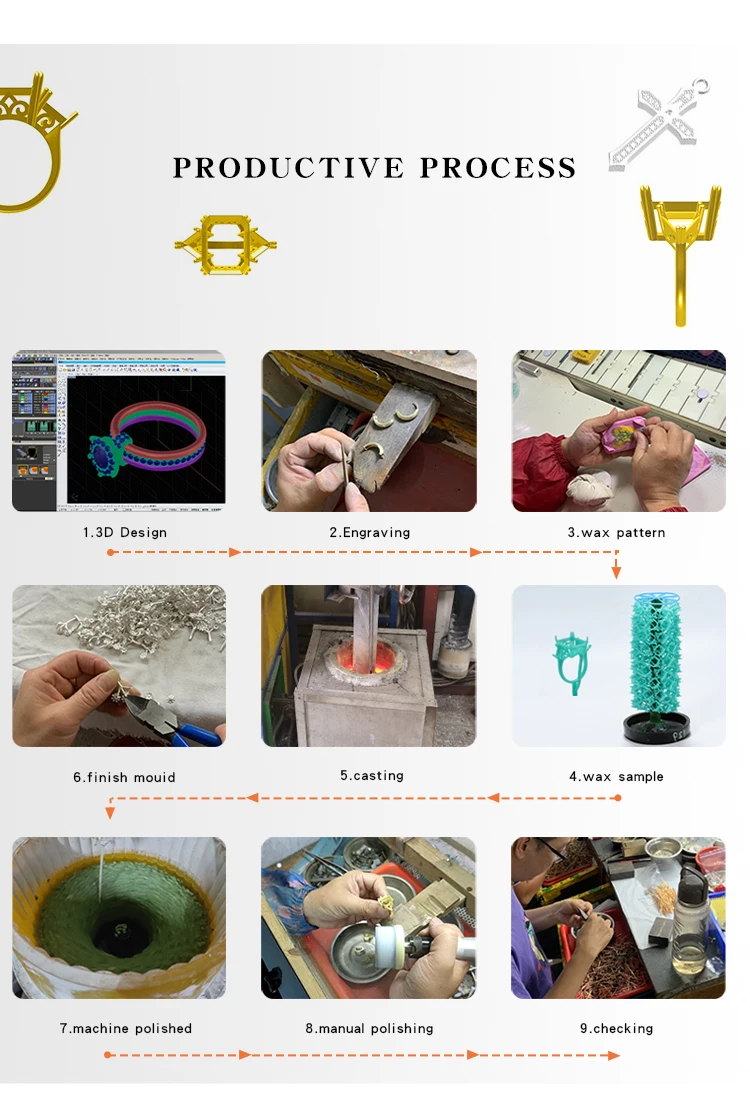 PRODUCTIVE PROCESS

1.3D Design

2.Engraving

3.wax pattern

6.finish mouid

5.casting

4.wax sample

7.machine polished

8.manual polishing

9.checking