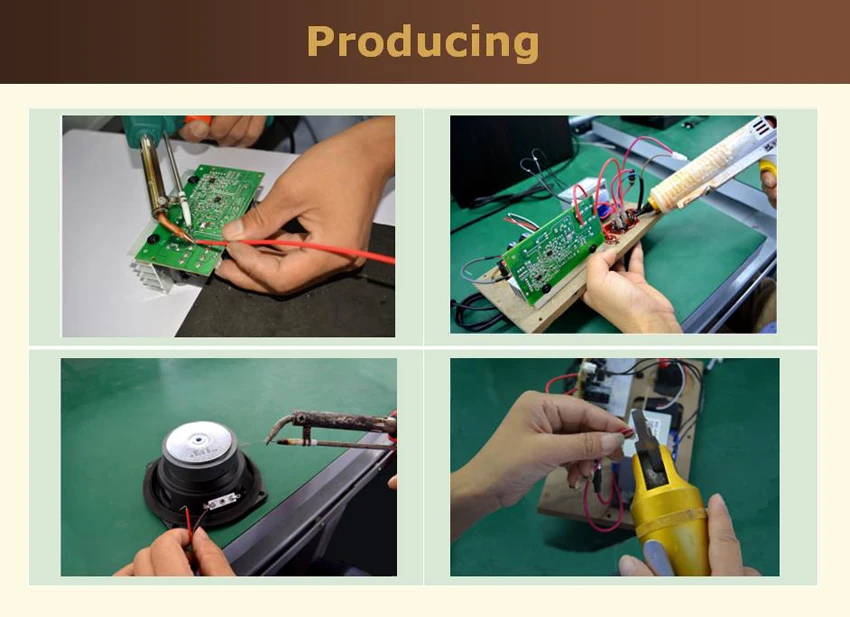 Producing