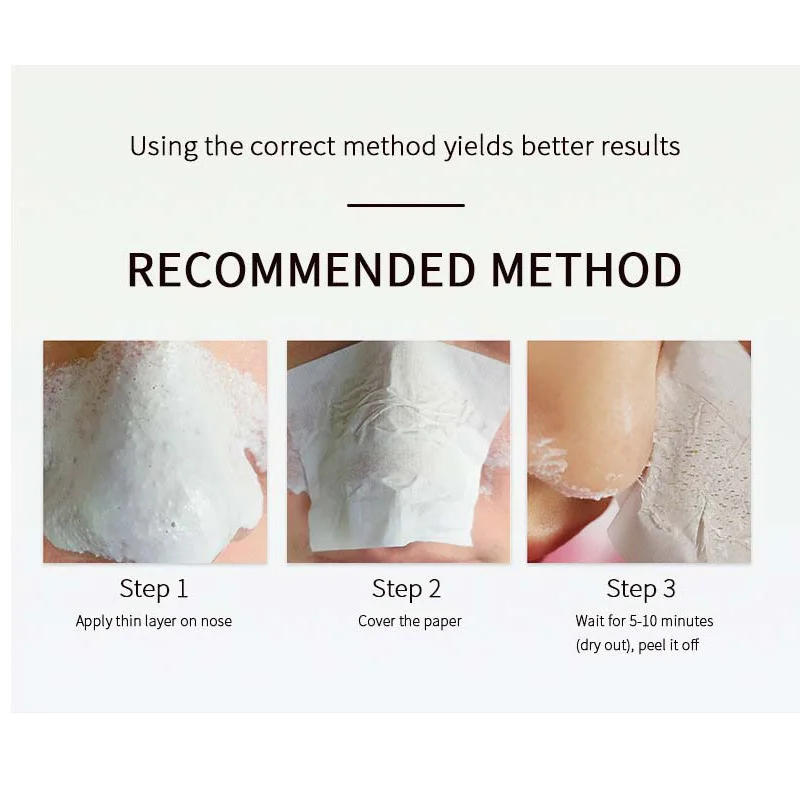 Using the correct method yields better results

RECOMMENDED METHOD

Step 1
Apply thin layer on nose

Step 2
Cover the paper

Step 3
Wait for 5-10 minutes (dry out), peel it off