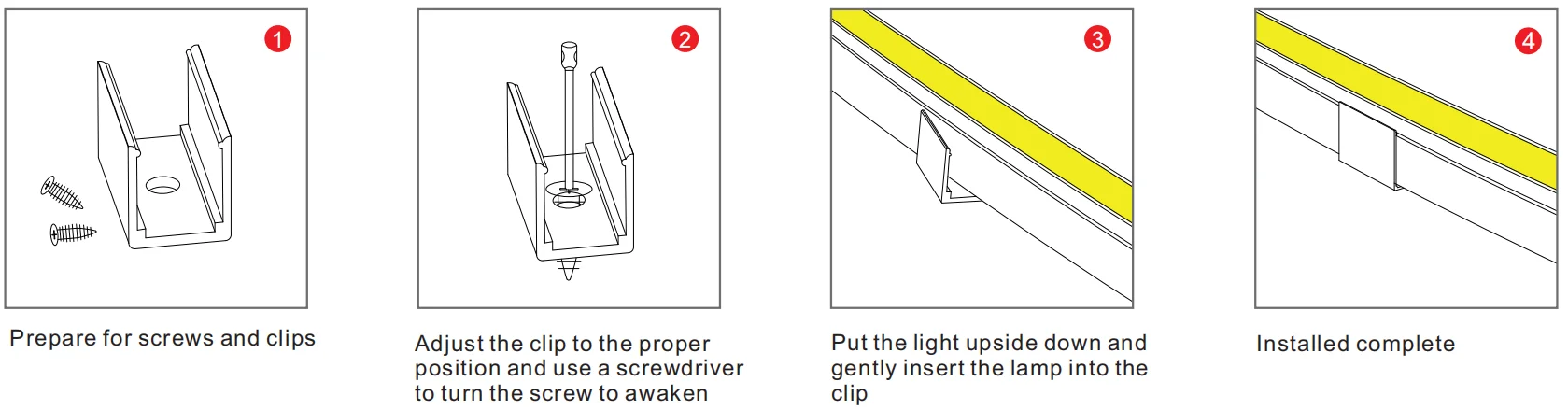 1

Prepare for screws and clips

2

Adjust the clip to the proper position and use a screwdriver to turn the screw to awaken

3

Put the light upside down and gently insert the lamp into the clip

4

Installed complete