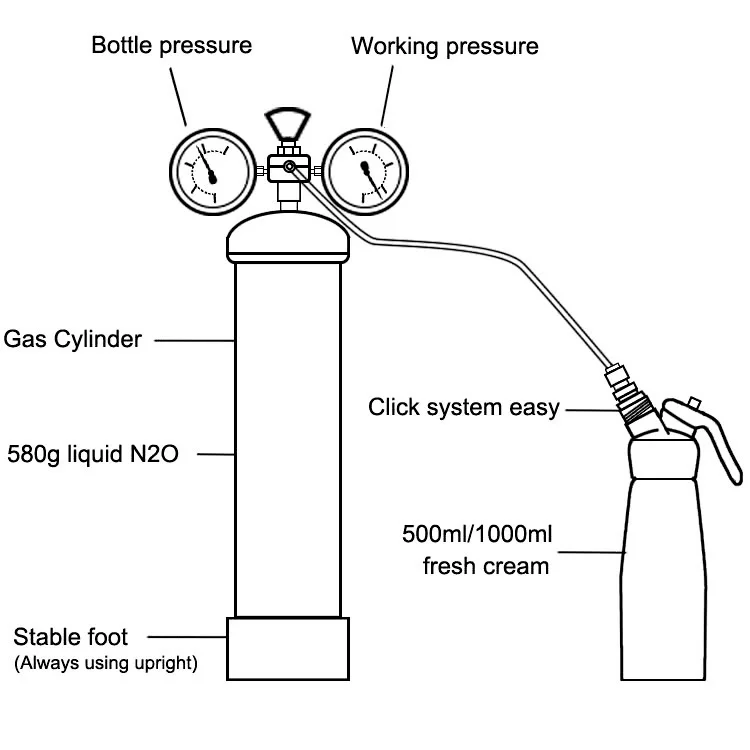 Bottle pressure

Working pressure

Gas Cylinder

580g liquid N2O

Click system easy

500ml/1000ml
fresh cream

Stable foot
(Always using upright)