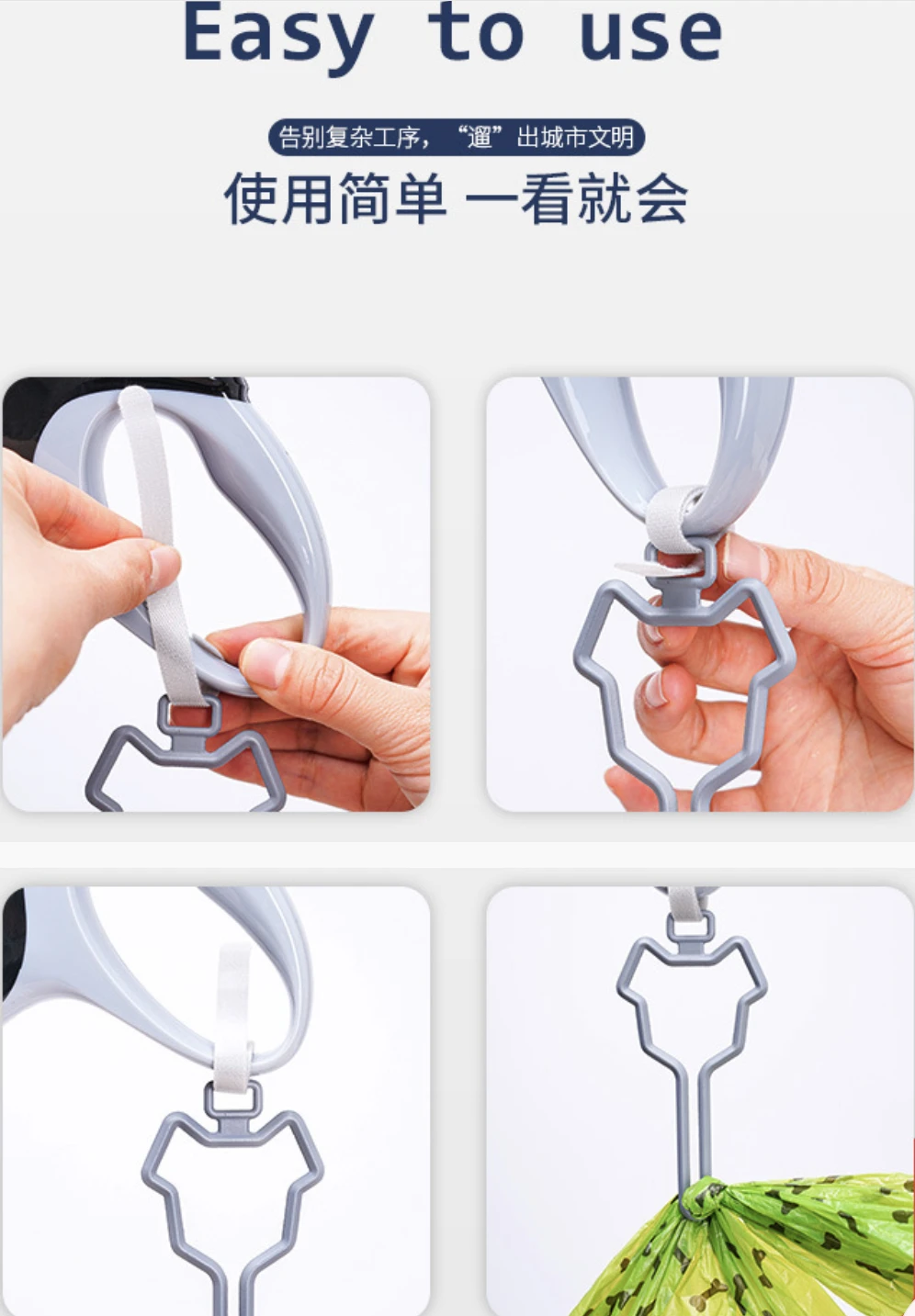 Easy to use

告别复杂工序，“遛”出城市文明

使用简单 一看就会