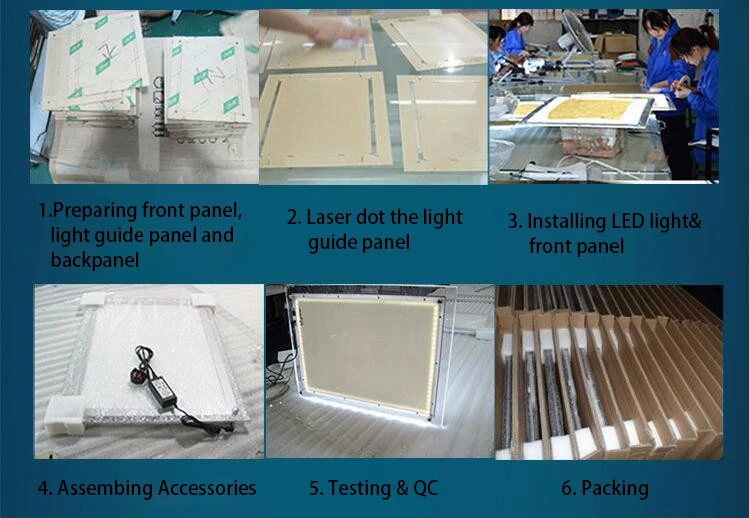 1.Preparing front panel, light guide panel and backpanel

2. Laser dot the light guide panel

3. Installing LED light& front panel

4. Assembing Accessories

5. Testing & QC

6. Packing