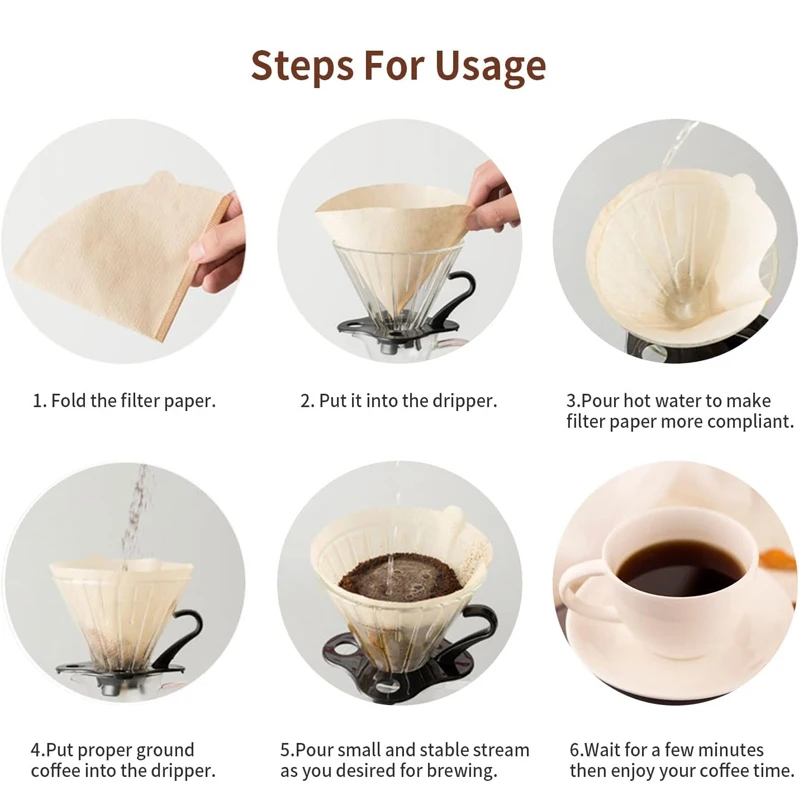 Steps For Usage

1. Fold the filter paper.

2. Put it into the dripper.

3.Pour hot water to make filter paper more compliant.

4.Put proper ground coffee into the dripper.

5.Pour small and stable stream as you desired for brewing.

6.Wait for a few minutes then enjoy your coffee time.