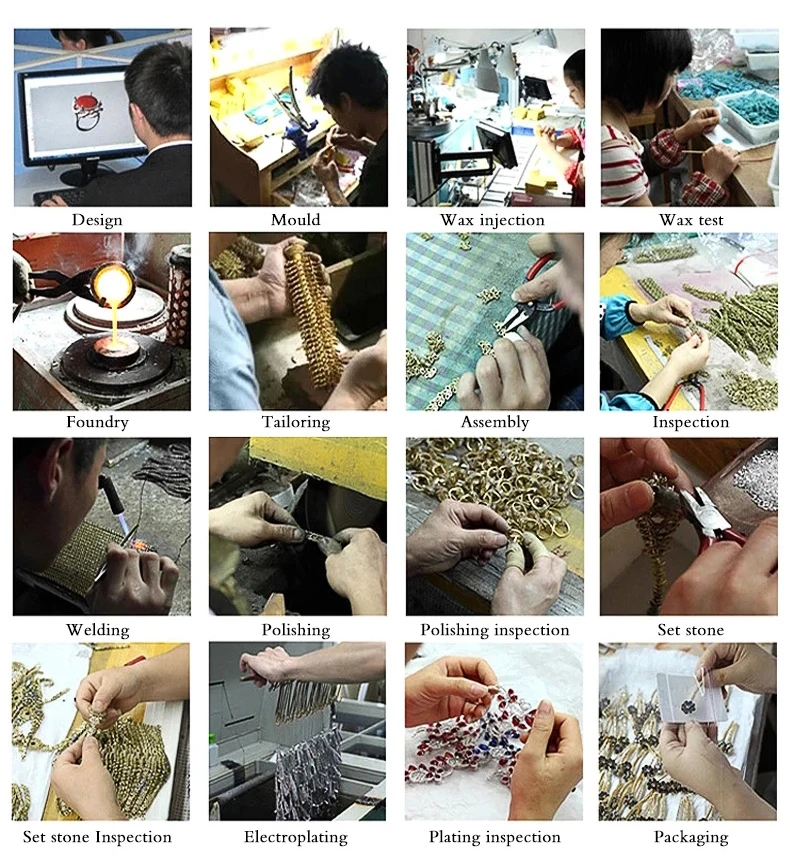 Design
Mould
Wax injection
Wax test
Foundry
Tailoring
Assembly
Inspection
Welding
Polishing
Polishing inspection
Set stone
Set stone Inspection
Electroplating
Plating inspection
Packaging