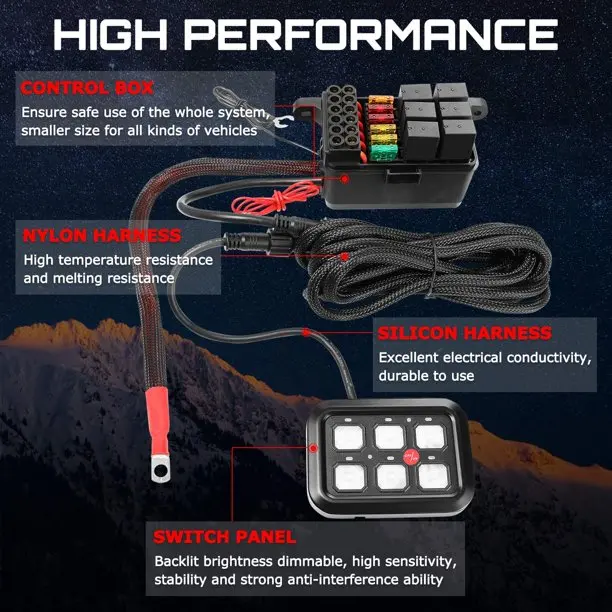 HIGH PERFORMANCE

CONTROL BOX
Ensure safe use of the whole system, smaller size for all kinds of vehicles

NYLON HARNESS
High temperature resistance and melting resistance

SILICON HARNESS
Excellent electrical conductivity, durable to use

SWITCH PANEL
Backlit brightness dimmable, high sensitivity, stability and strong anti-interference ability