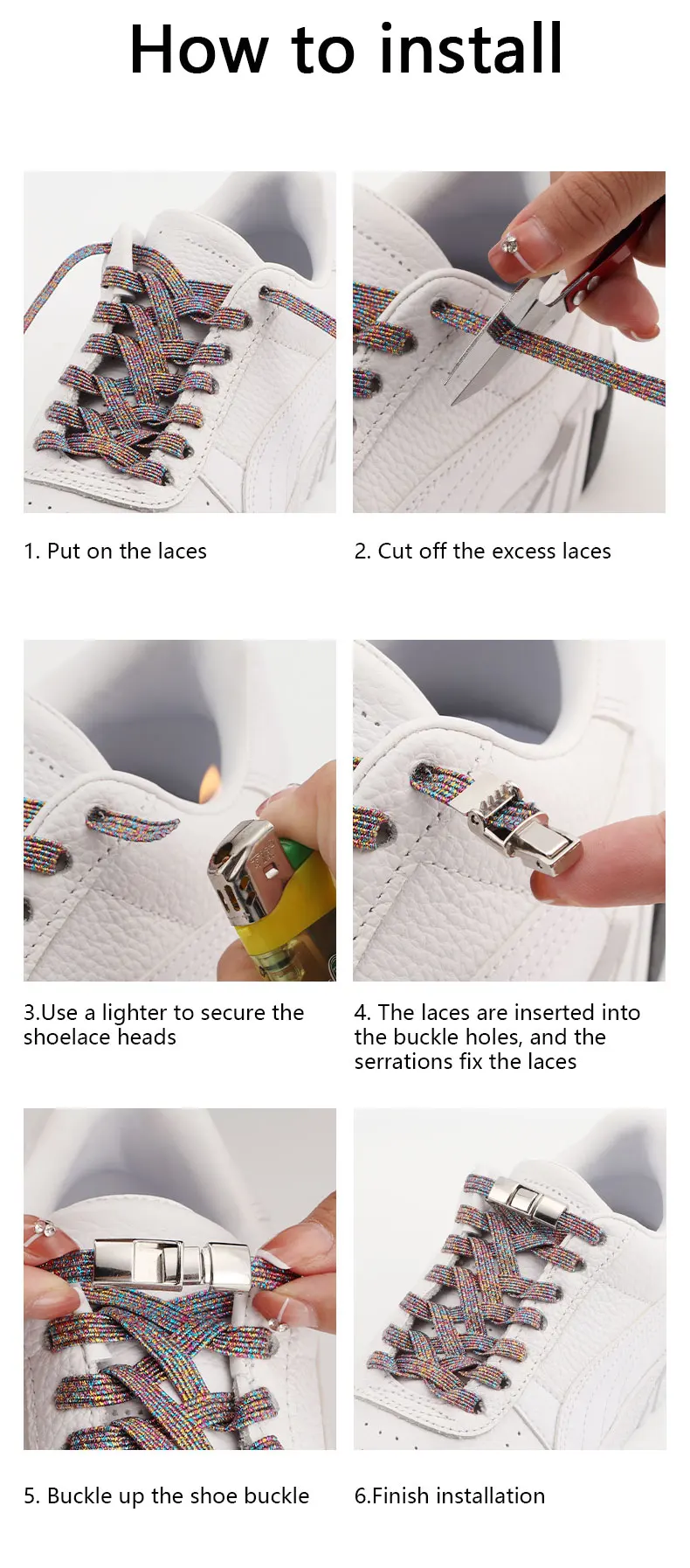 How to install

1. Put on the laces

2. Cut off the excess laces

3.Use a lighter to secure the shoelace heads

4. The laces are inserted into the buckle holes, and the serrations fix the laces

5. Buckle up the shoe buckle

6.Finish installation