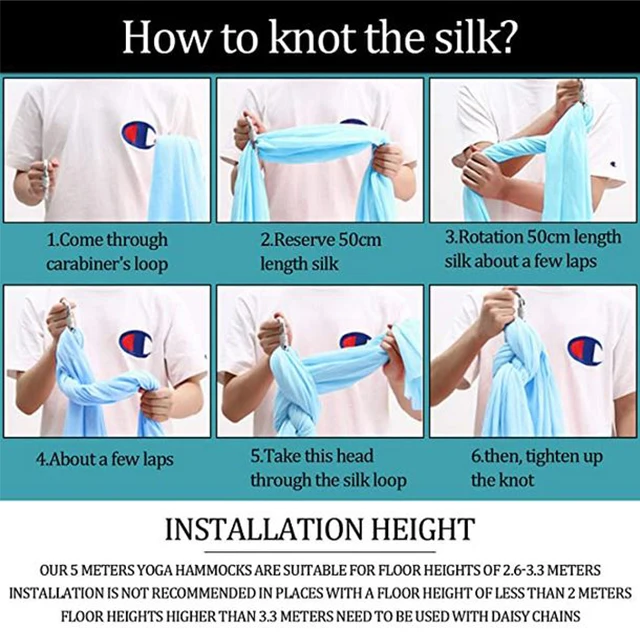 How to knot the silk?

1.Come through carabiner's loop

2.Reserve 50cm length silk

3.Rotation 50cm length silk about a few laps

4.About a few laps

5.Take this head through the silk loop

6.then, tighten up the knot

INSTALLATION HEIGHT

OUR 5 METERS YOGA HAMMOCKS ARE SUITABLE FOR FLOOR HEIGHTS OF 2.6-3.3 METERS
INSTALLATION IS NOT RECOMMENDED IN PLACES WITH A FLOOR HEIGHT OF LESS THAN 2 METERS
FLOOR HEIGHTS HIGHER THAN 3.3 METERS NEED TO BE USED WITH DAISY CHAINS