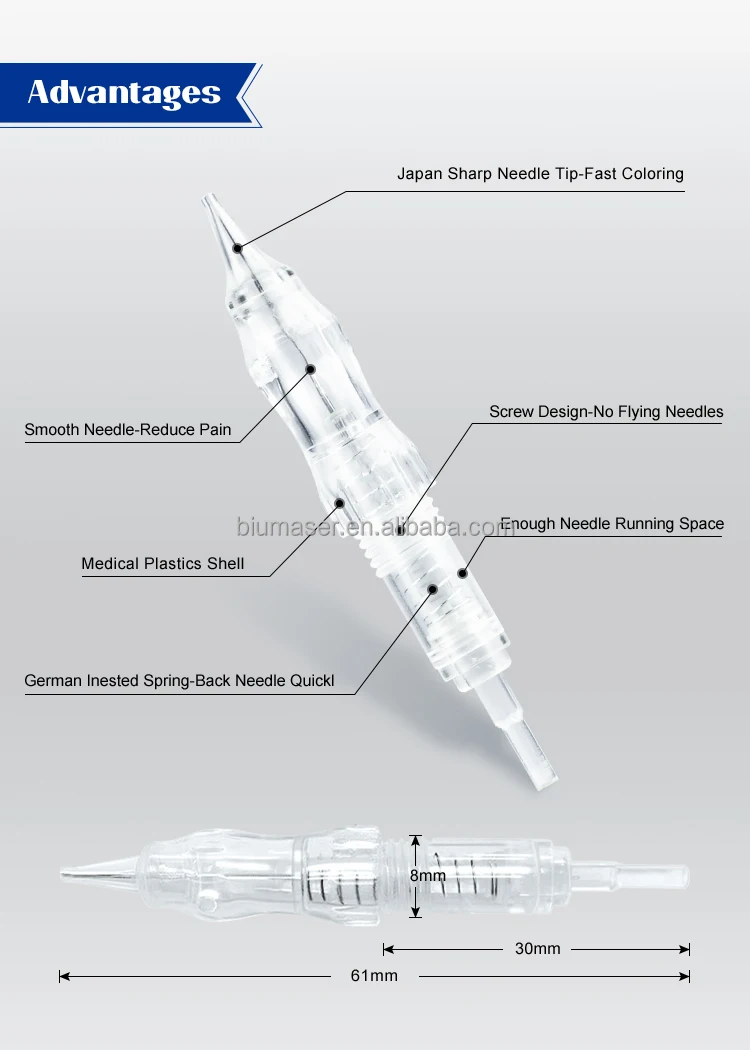 Advantages

Japan Sharp Needle Tip-Fast Coloring

Smooth Needle-Reduce Pain

Screw Design-No Flying Needles

biumaser.en.alibaba.com

Enough Needle Running Space

Medical Plastics Shell

German Inested Spring-Back Needle Quickl

8mm

30mm

61mm