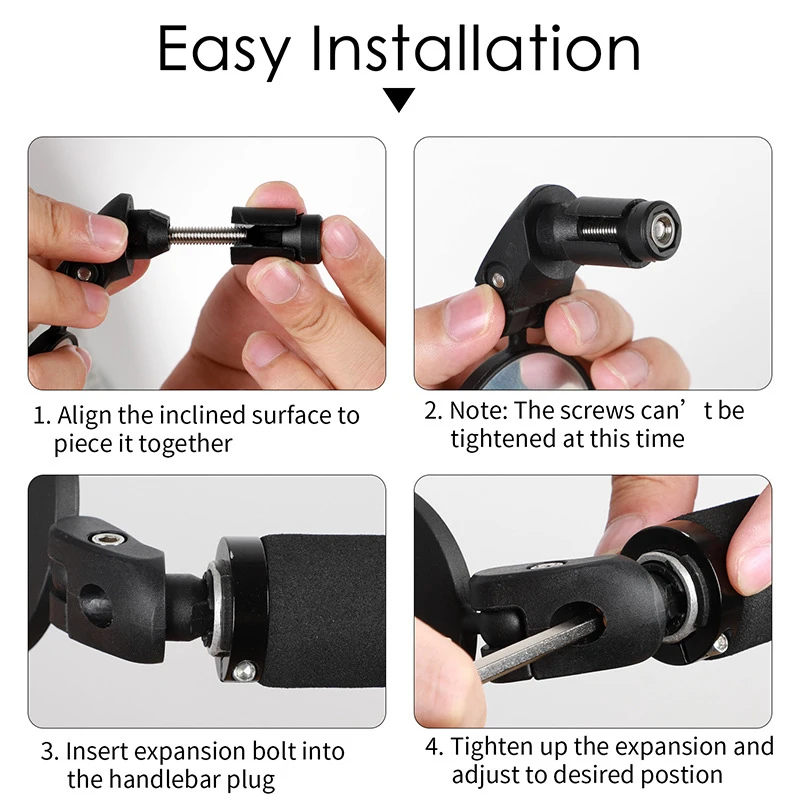 Easy Installation

1. Align the inclined surface to piece it together

2. Note: The screws can’t be tightened at this time

3. Insert expansion bolt into the handlebar plug

4. Tighten up the expansion and adjust to desired postion