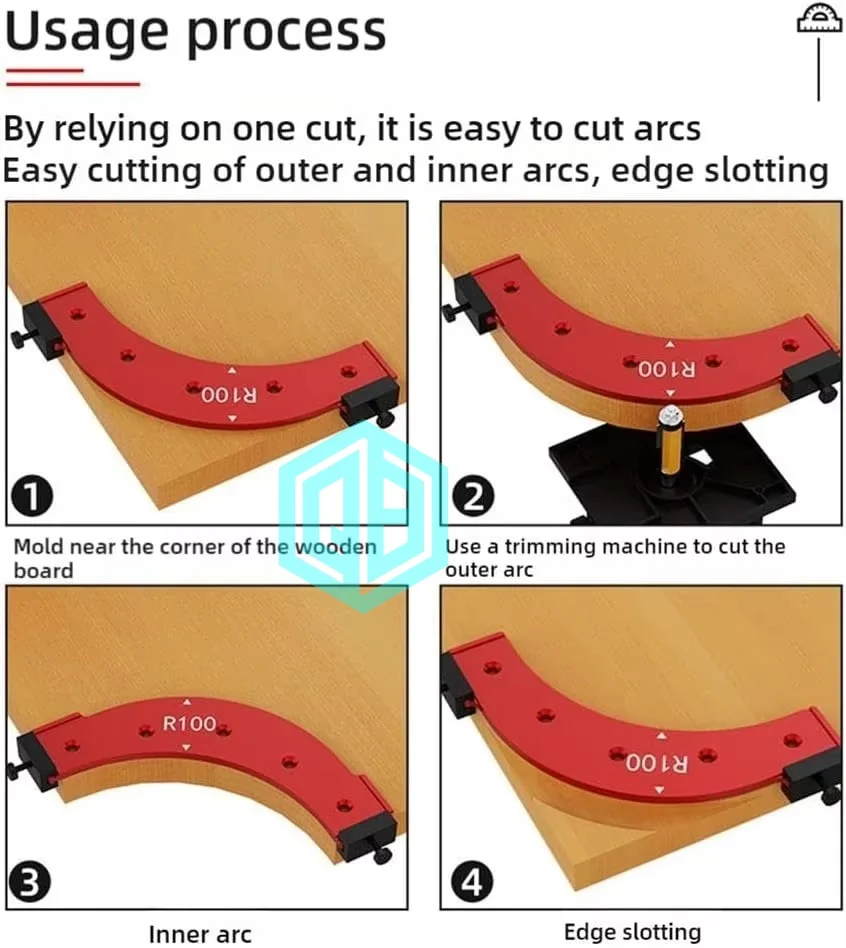 Usage process

By relying on one cut, it is easy to cut arcs
Easy cutting of outer and inner arcs, edge slotting

R100

1

Mold near the corner of the wooden board

R100

2

Use a trimming machine to cut the outer arc

R100

3

Inner arc

R100

4

Edge slotting