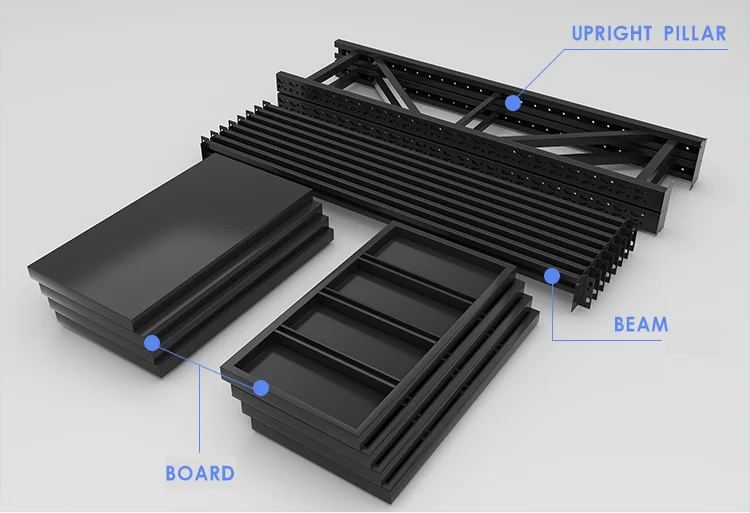 UPRIGHT PILLAR

BEAM

BOARD