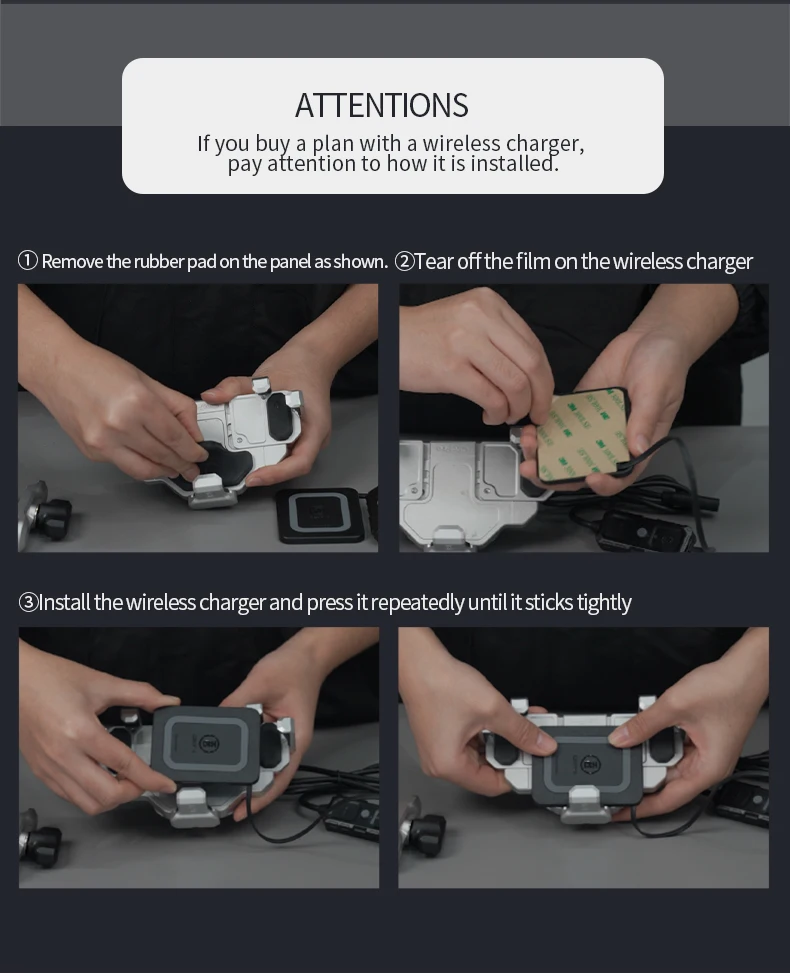 ATTENTIONS

If you buy a plan with a wireless charger, pay attention to how it is installed.

① Remove the rubber pad on the panel as shown. ②Tear off the film on the wireless charger

③Install the wireless charger and press it repeatedly until it sticks tightly