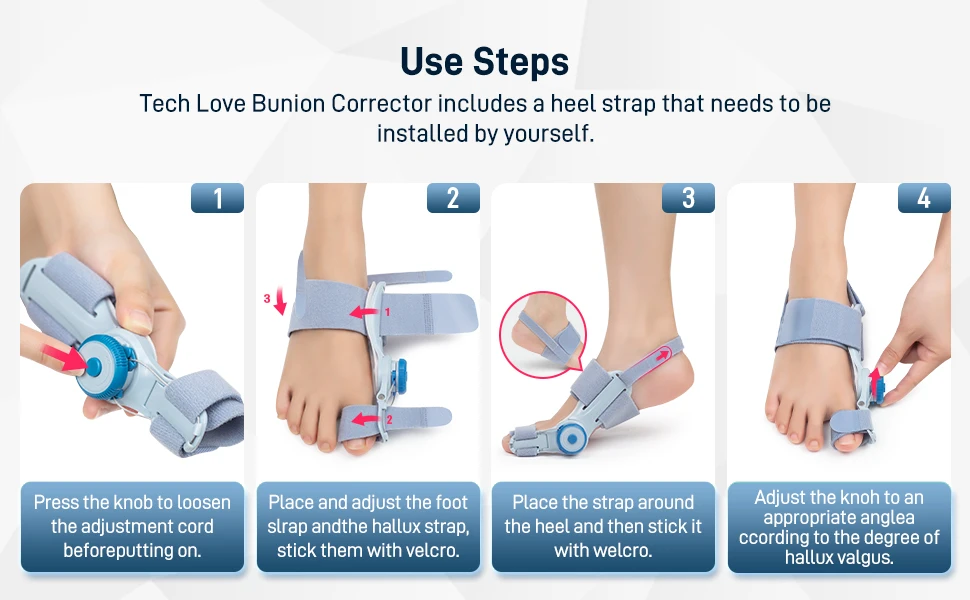 Use Steps

Tech Love Bunion Corrector includes a heel strap that needs to be installed by yourself.

1

Press the knob to loosen the adjustment cord beforeputting on.

2

3

1

2

Place and adjust the foot slrap andthe hallux strap, stick them with velcro.

3

Place the strap around the heel and then stick it with welcro.

4

Adjust the knoh to an appropriate anglea ccording to the degree of hallux valgus.